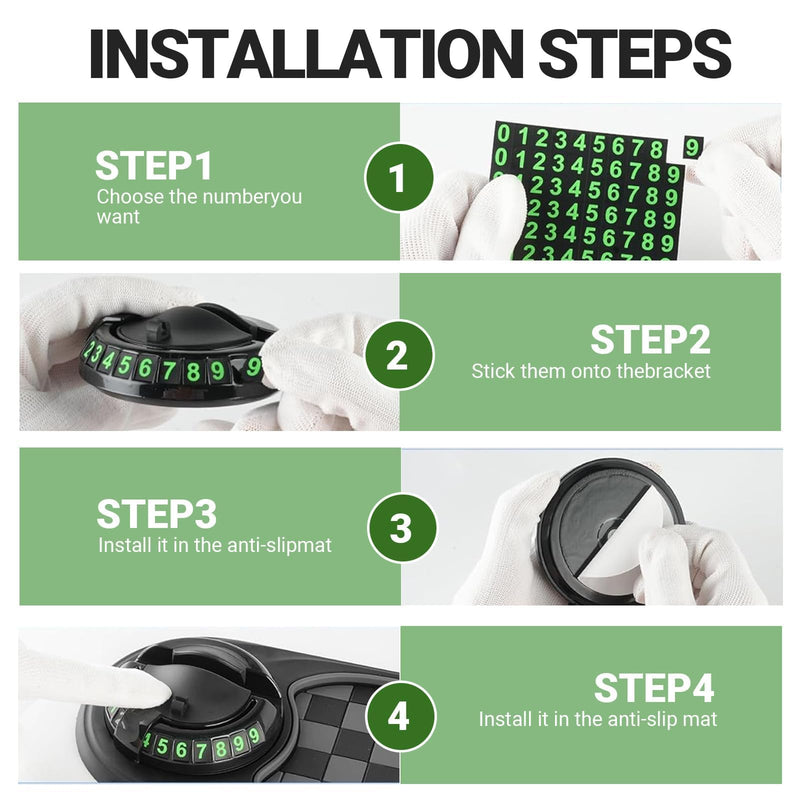 INSTALLATION STEPS

STEP1
Choose the numberyou want

1

0 1 2 3 4 5 6 7 8 9
0 1 2 3 4 5 6 7 8 9
2 3 4 5 6 7 8 9
2 3 4 5 6 7 8 9
2 3 4 5 6 7 8 9
2 3 4 5 6 7 8 9

2 3 4 5 6 7 8 9 9

2

STEP2
Stick them onto thebracket

STEP3
Install it in the anti-slipmat

3

4 5 6 7 8 9 9

4

STEP4
Install it in the anti-slip mat