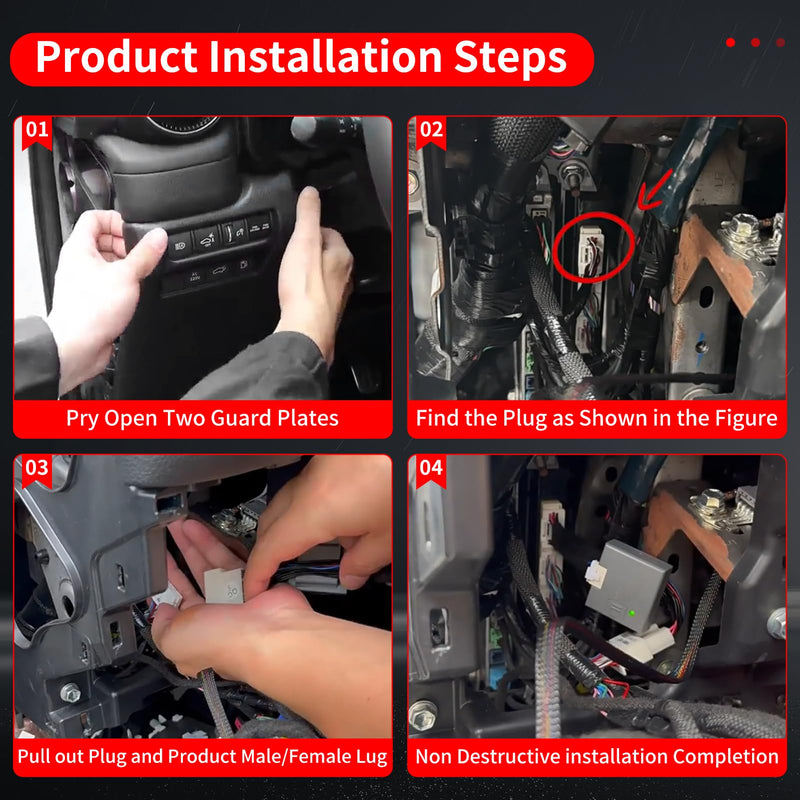 Product Installation Steps

01

Pry Open Two Guard Plates

02

Find the Plug as Shown in the Figure

03

Pull out Plug and Product Male/Female Lug

04

Non Destructive installation Completion