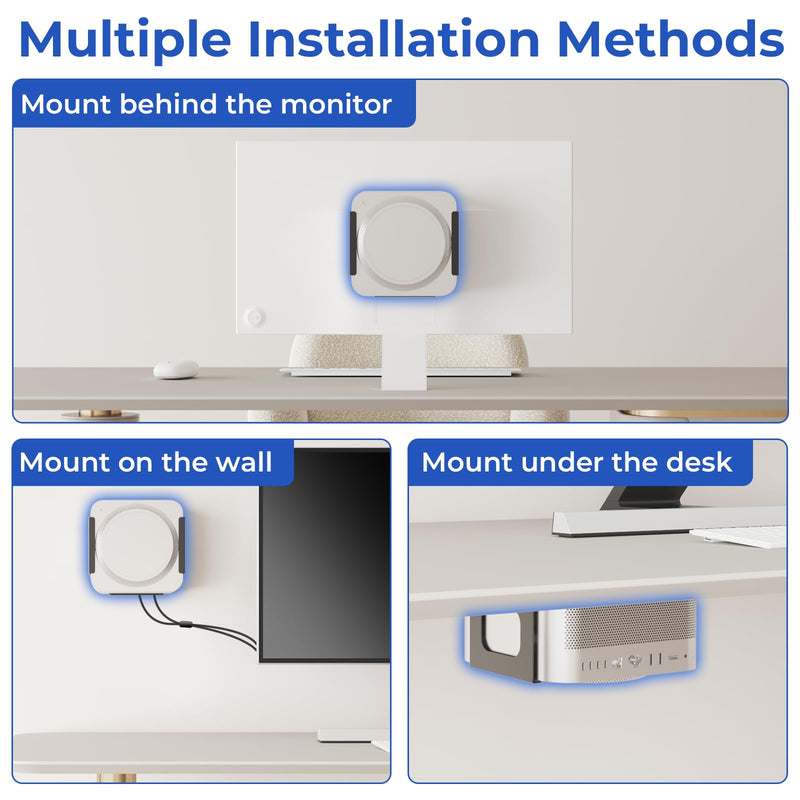 Multiple Installation Methods

Mount behind the monitor

Mount on the wall

Mount under the desk