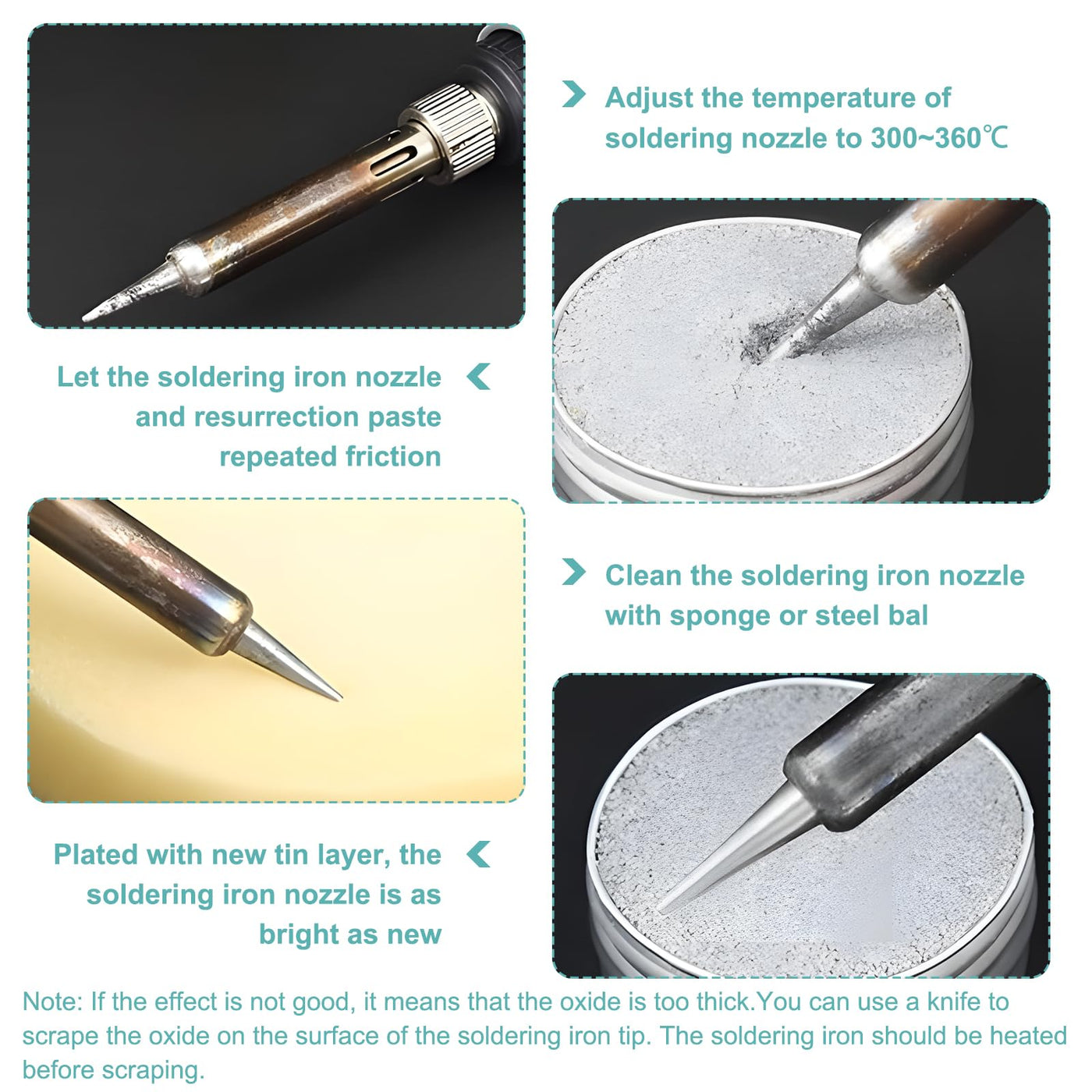 Adjust the temperature of soldering nozzle to 300~360℃

Let the soldering iron nozzle and resurrection paste repeated friction

Clean the soldering iron nozzle with sponge or steel bal

Plated with new tin layer, the soldering iron nozzle is as bright as new

Note: If the effect is not good, it means that the oxide is too thick.You can use a knife to scrape the oxide on the surface of the soldering iron tip. The soldering iron should be heated before scraping.