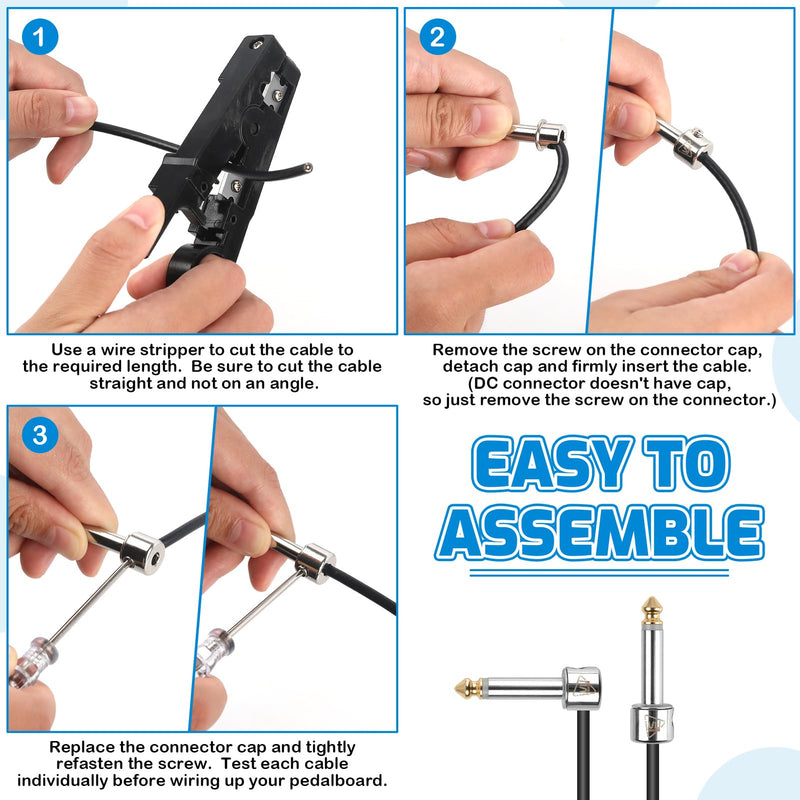 1

Use a wire stripper to cut the cable to the required length. Be sure to cut the cable straight and not on an angle.

2

Remove the screw on the connector cap, detach cap and firmly insert the cable. (DC connector doesn't have cap, so just remove the screw on the connector.)

3

Replace the connector cap and tightly refasten the screw. Test each cable individually before wiring up your pedalboard.

EASY TO ASSEMBLE