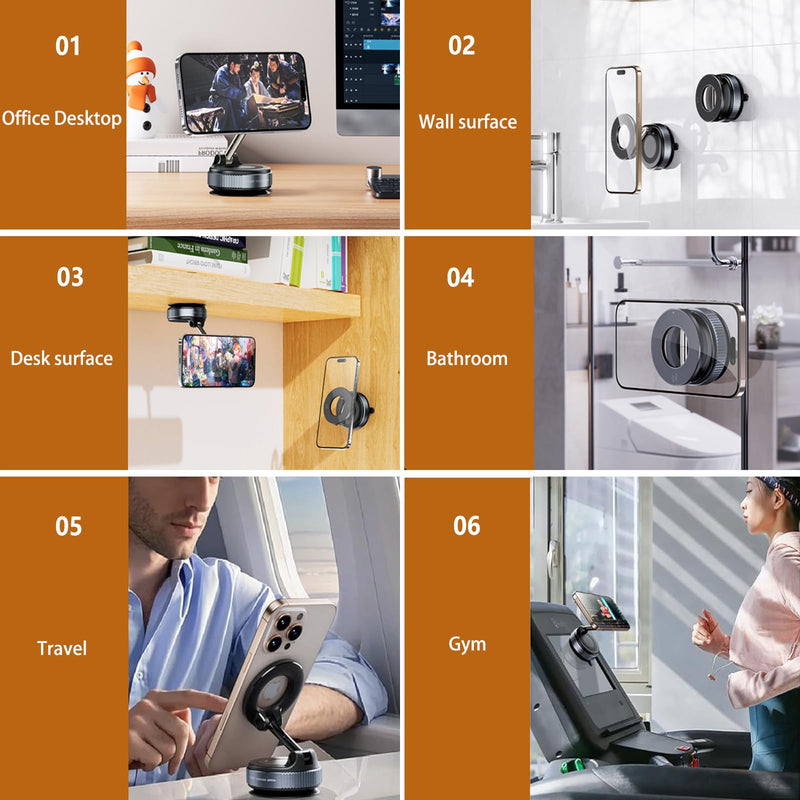 01

Office Desktop

02

Wall surface

03

Desk surface

04

Bathroom

05

Travel

06

Gym