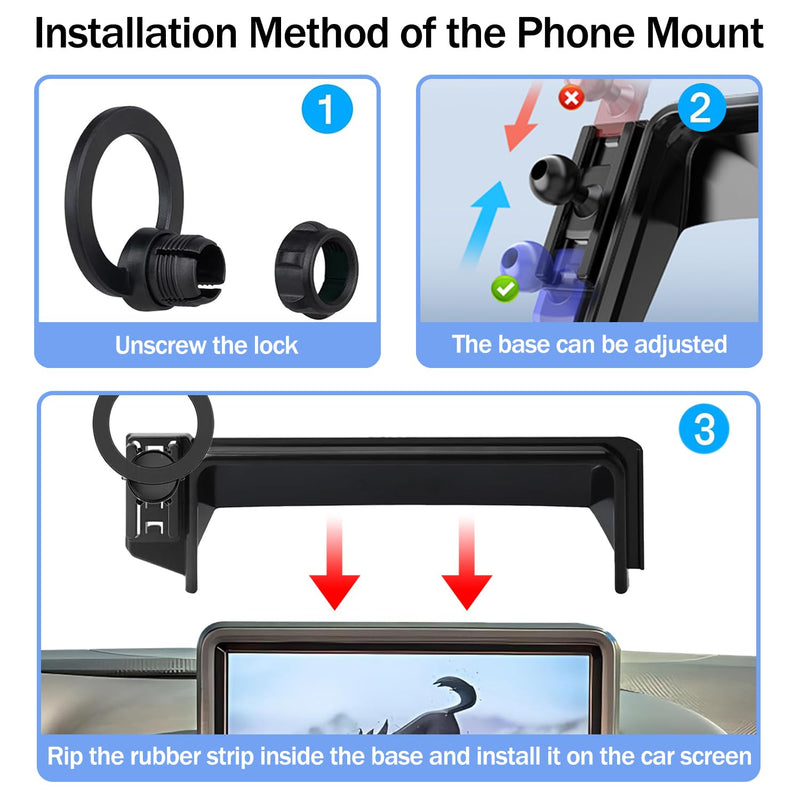 Installation Method of the Phone Mount

1

Unscrew the lock

2

The base can be adjusted

3

Rip the rubber strip inside the base and install it on the car screen