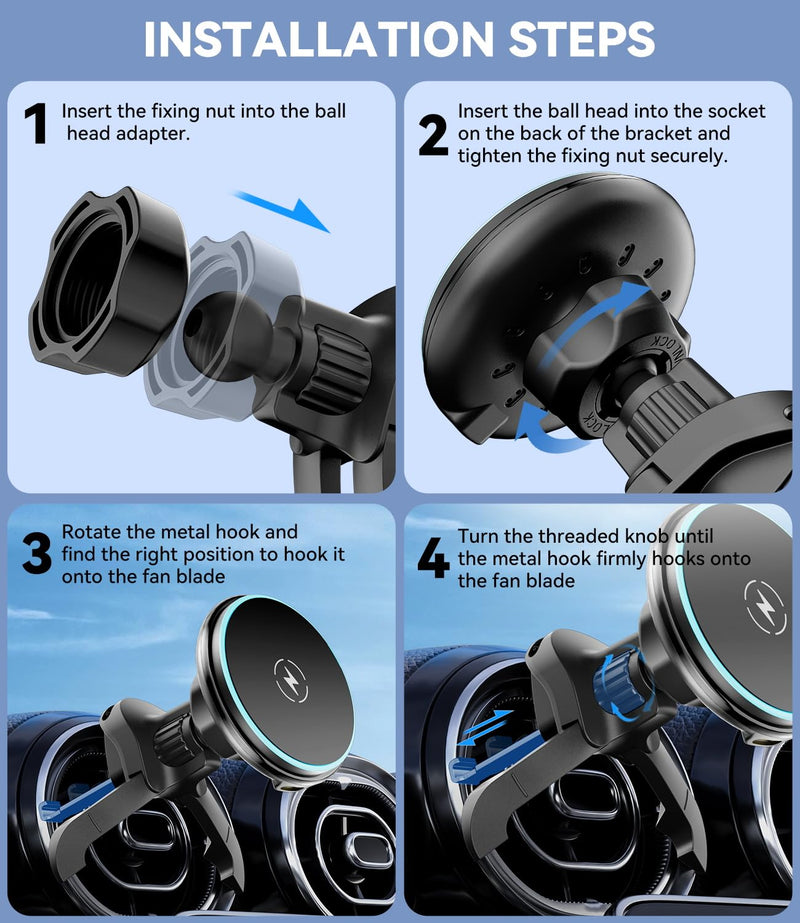 INSTALLATION STEPS

1 Insert the fixing nut into the ball head adapter.

2 Insert the ball head into the socket on the back of the bracket and tighten the fixing nut securely.

UNLOCK

LOCK

3 Rotate the metal hook and find the right position to hook it onto the fan blade

4 Turn the threaded knob until the metal hook firmly hooks onto the fan blade