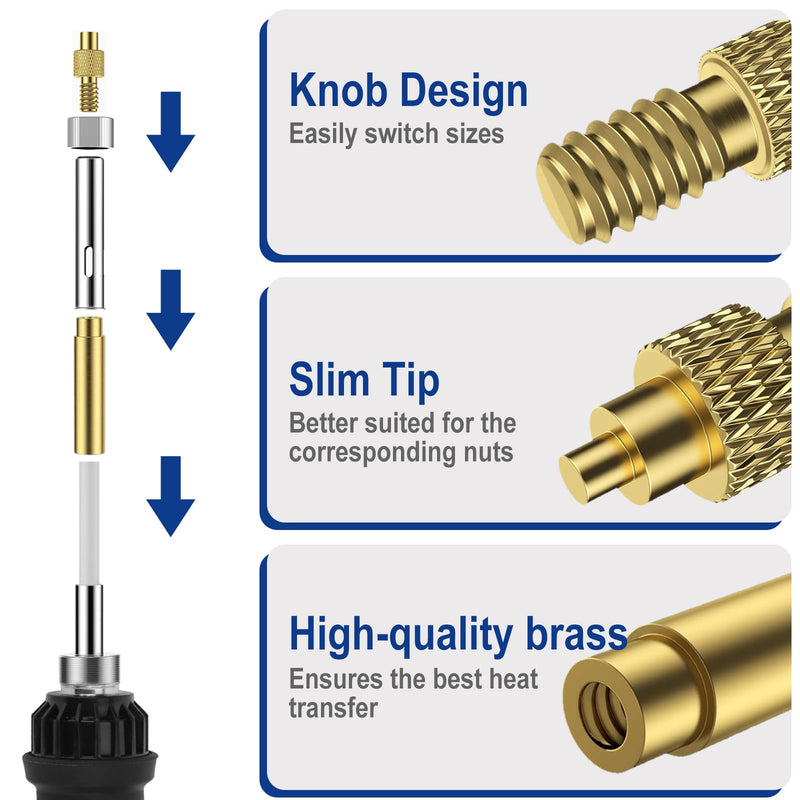 Knob Design
Easily switch sizes

Slim Tip
Better suited for the corresponding nuts

High-quality brass
Ensures the best heat transfer