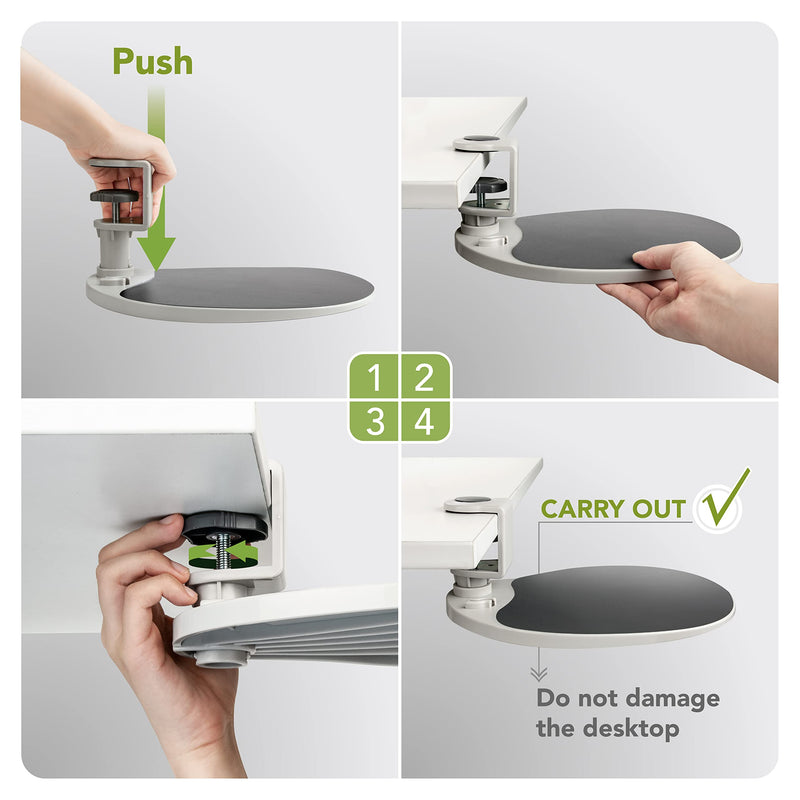 Push

1 2
3 4

CARRY OUT

Do not damage the desktop