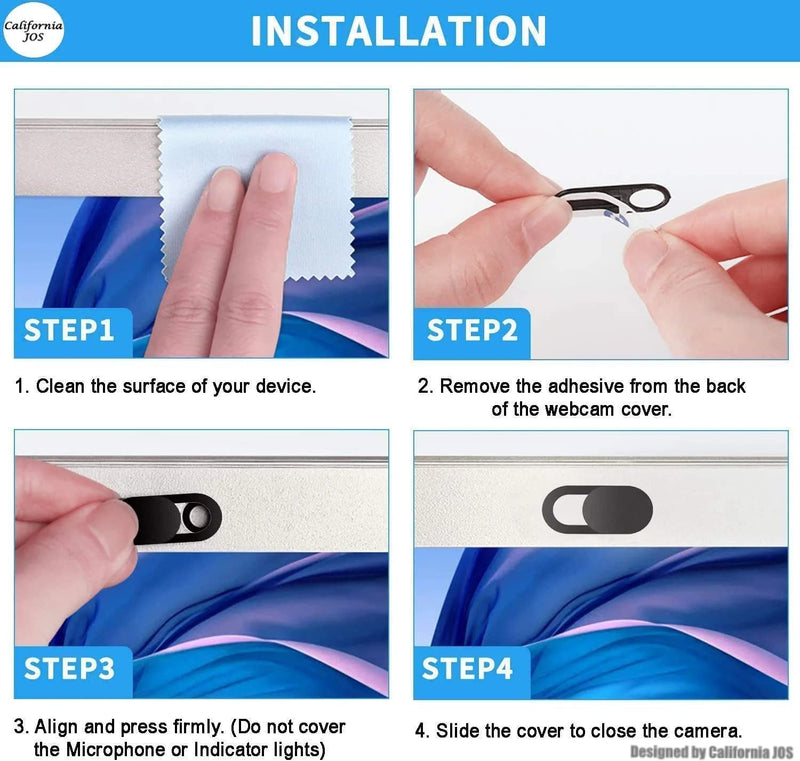 California JOS

INSTALLATION

STEP1

1. Clean the surface of your device.

STEP2

2. Remove the adhesive from the back of the webcam cover.

STEP3

3. Align and press firmly. (Do not cover the Microphone or Indicator lights)

STEP4

4. Slide the cover to close the camera.

Designed by California JOS