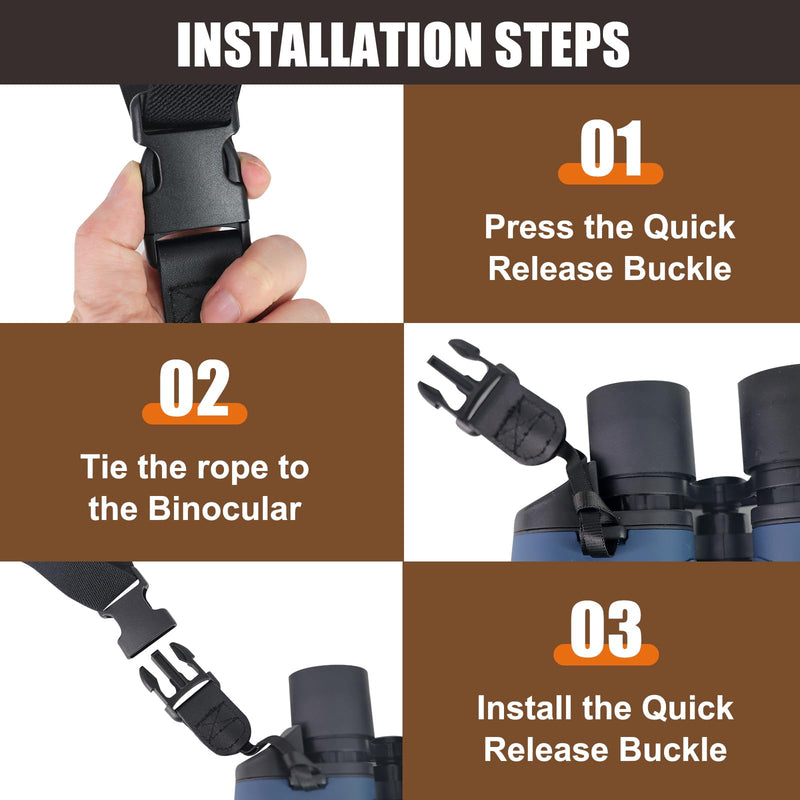 INSTALLATION STEPS

01

Press the Quick Release Buckle

02

Tie the rope to the Binocular

03

Install the Quick Release Buckle