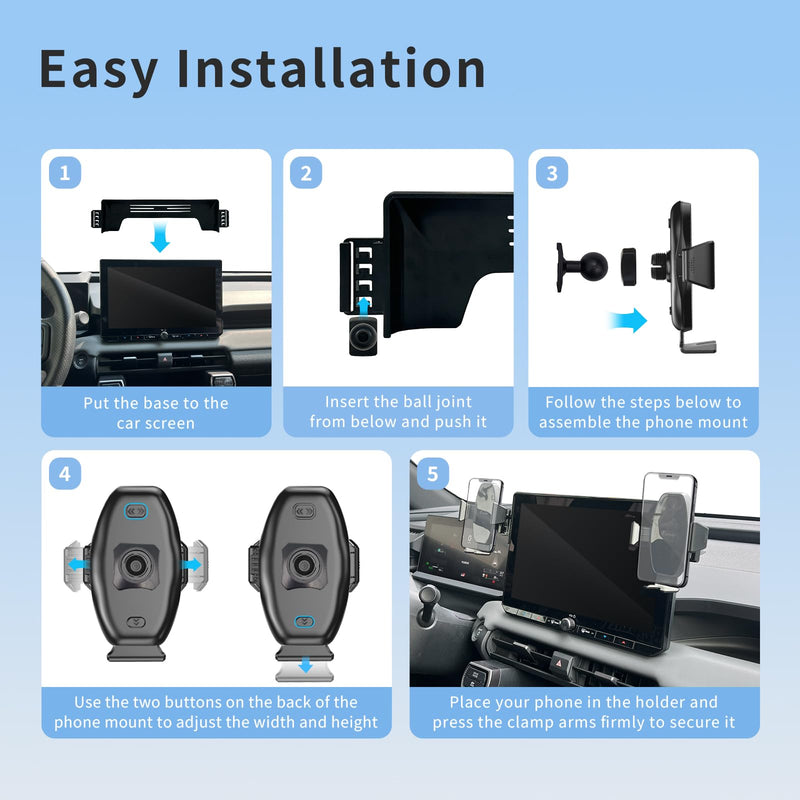 Easy Installation

1

Put the base to the car screen

2

Insert the ball joint from below and push it

3

Follow the steps below to assemble the phone mount

4

Use the two buttons on the back of the phone mount to adjust the width and height

5

Place your phone in the holder and press the clamp arms firmly to secure it