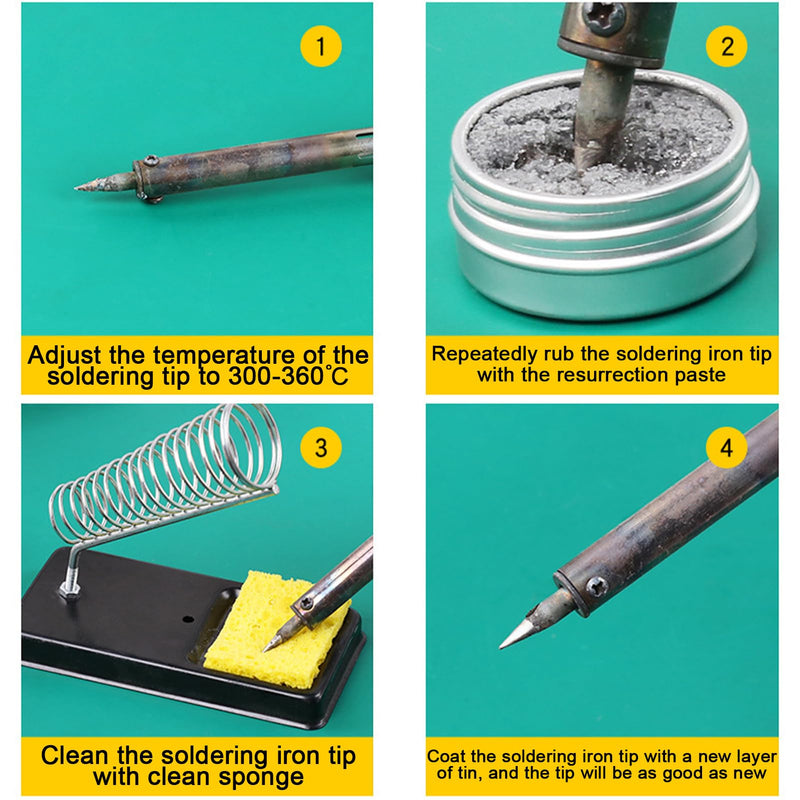 1

Adjust the temperature of the soldering tip to 300-360°C

2

Repeatedly rub the soldering iron tip with the resurrection paste

3

Clean the soldering iron tip with clean sponge

4

Coat the soldering iron tip with a new layer of tin, and the tip will be as good as new