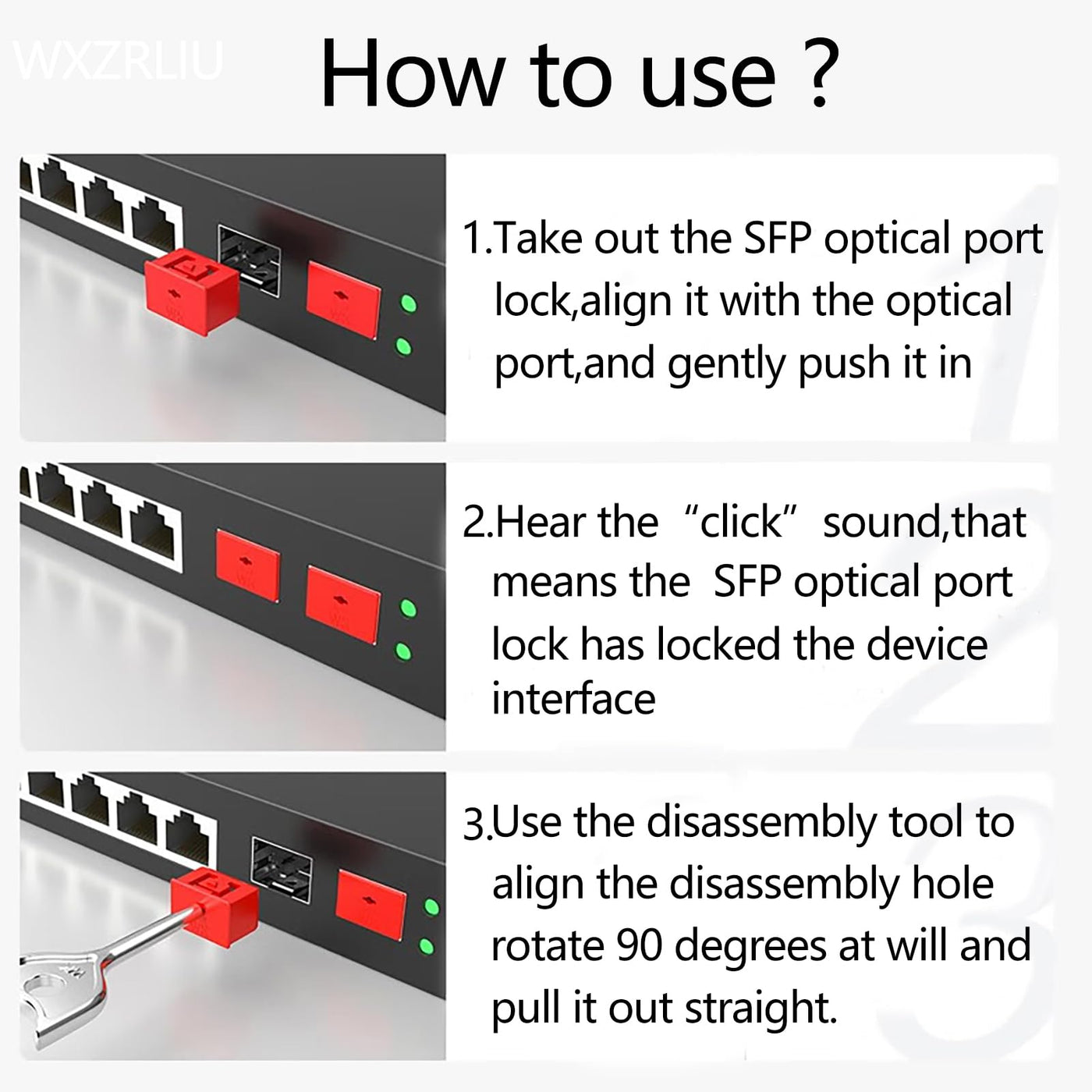 WXZRLIU

How to use ?

1.Take out the SFP optical port lock,align it with the optical port,and gently push it in

2.Hear the “click” sound,that means the SFP optical port lock has locked the device interface

3.Use the disassembly tool to align the disassembly hole rotate 90 degrees at will and pull it out straight.