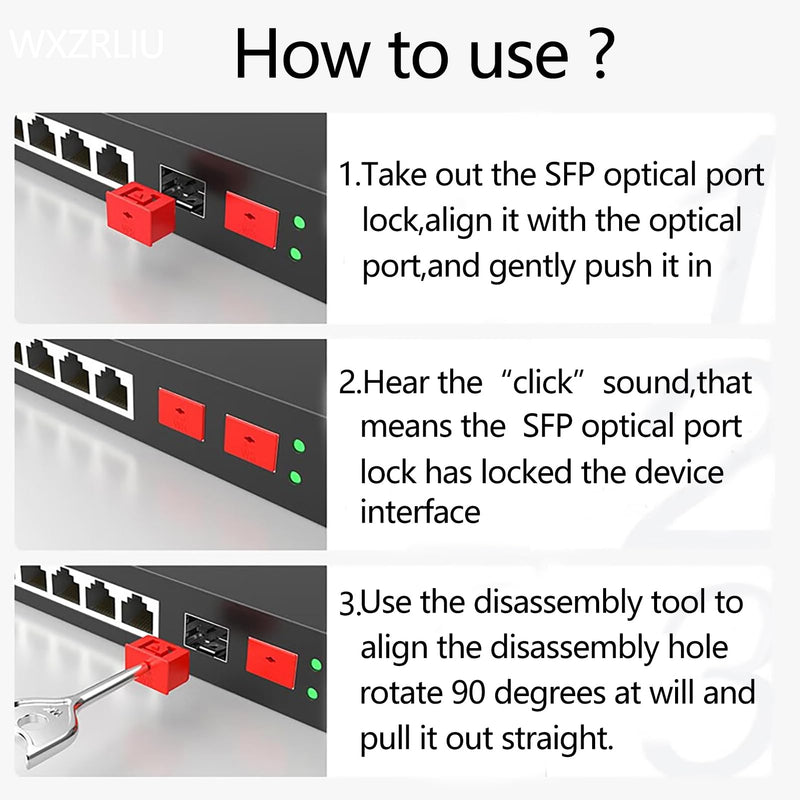 WXZRLIU

How to use ?

1.Take out the SFP optical port lock,align it with the optical port,and gently push it in

2.Hear the “click” sound,that means the SFP optical port lock has locked the device interface

3.Use the disassembly tool to align the disassembly hole rotate 90 degrees at will and pull it out straight.