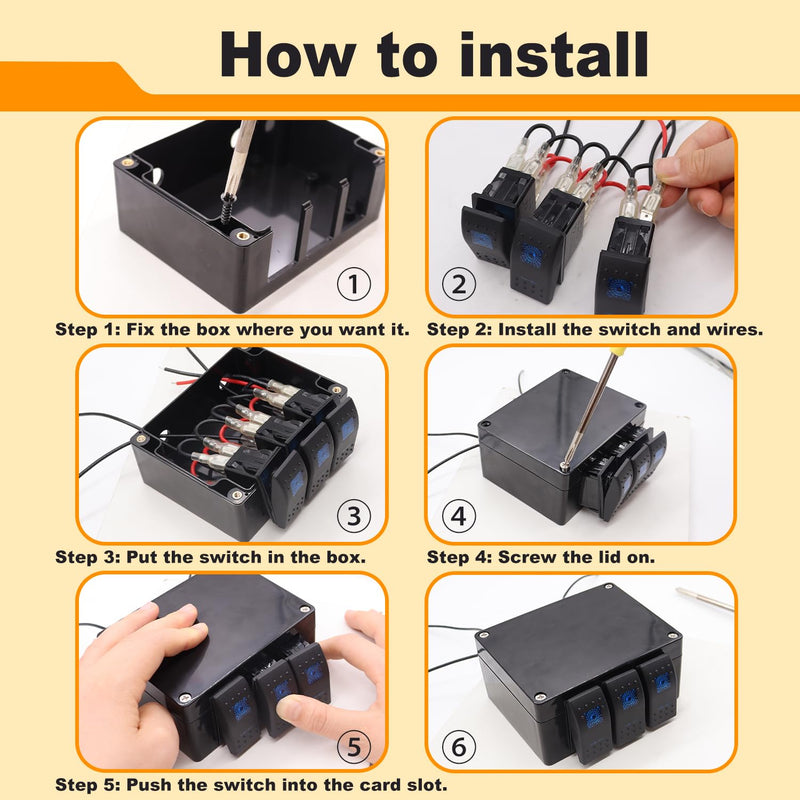 How to install

①

Step 1: Fix the box where you want it.

②

Step 2: Install the switch and wires.

③

Step 3: Put the switch in the box.

④

Step 4: Screw the lid on.

⑤

Step 5: Push the switch into the card slot.

⑥