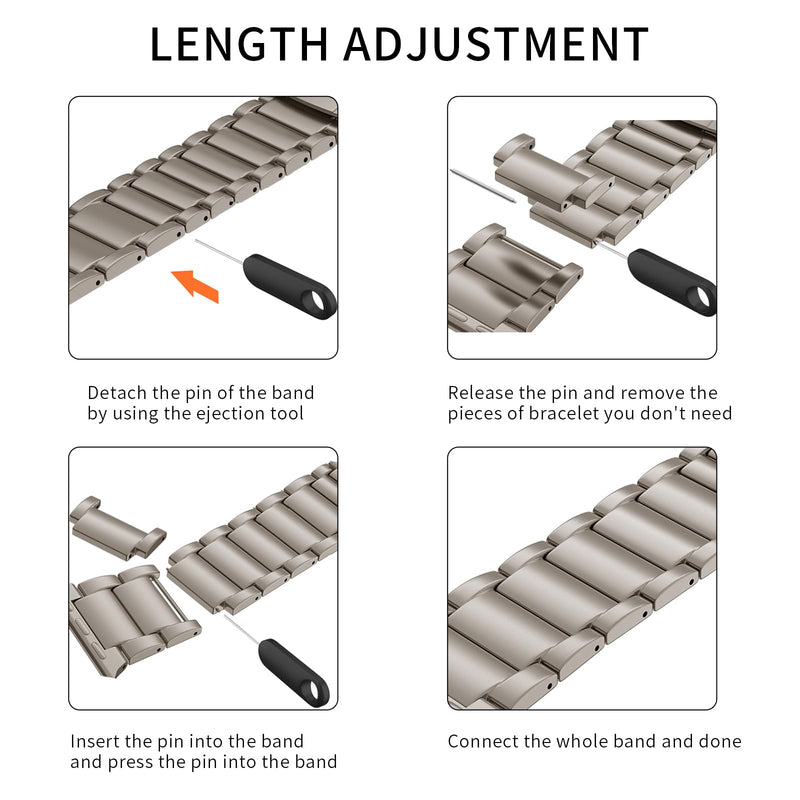 LENGTH ADJUSTMENT

Detach the pin of the band by using the ejection tool

Release the pin and remove the pieces of bracelet you don't need

Insert the pin into the band and press the pin into the band

Connect the whole band and done