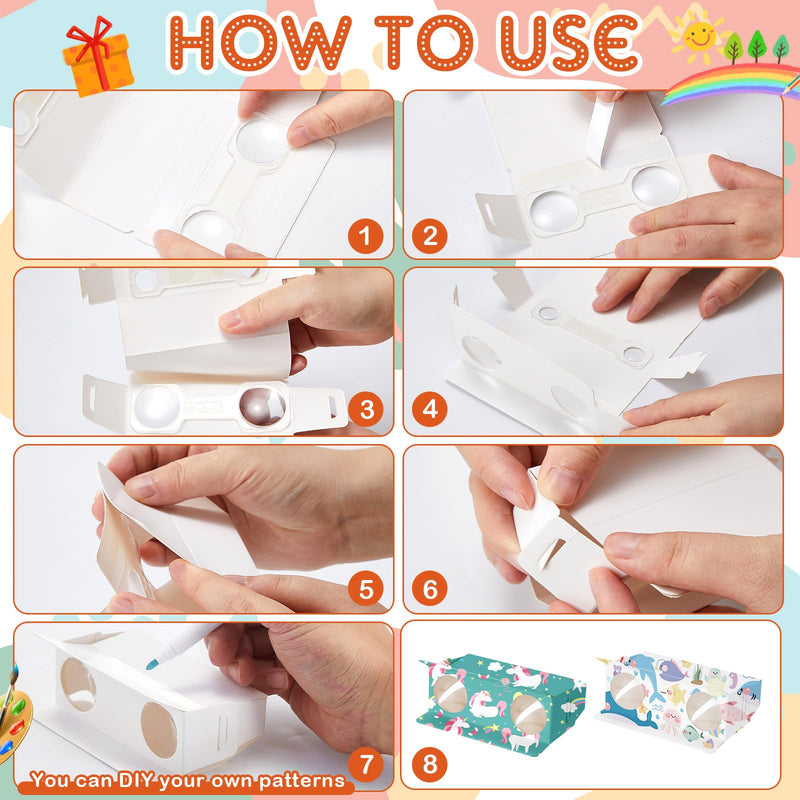 HOW TO USE

1

2

3

4

5

6

7

You can DIY your own patterns

8