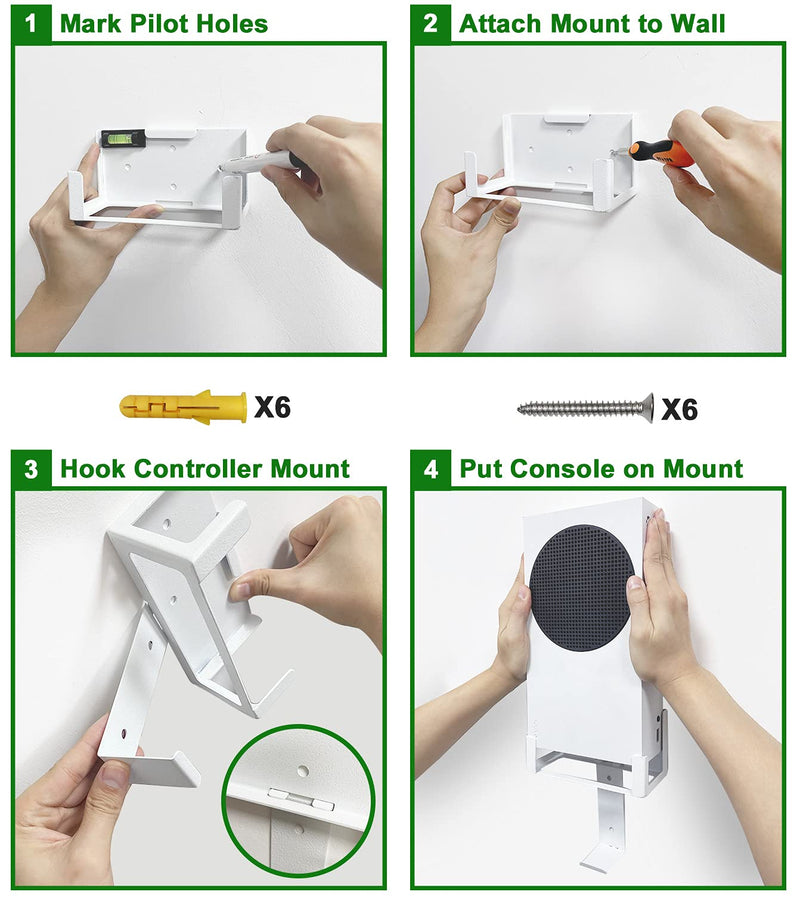 1 Mark Pilot Holes

2 Attach Mount to Wall

X6

X6

3 Hook Controller Mount

4 Put Console on Mount