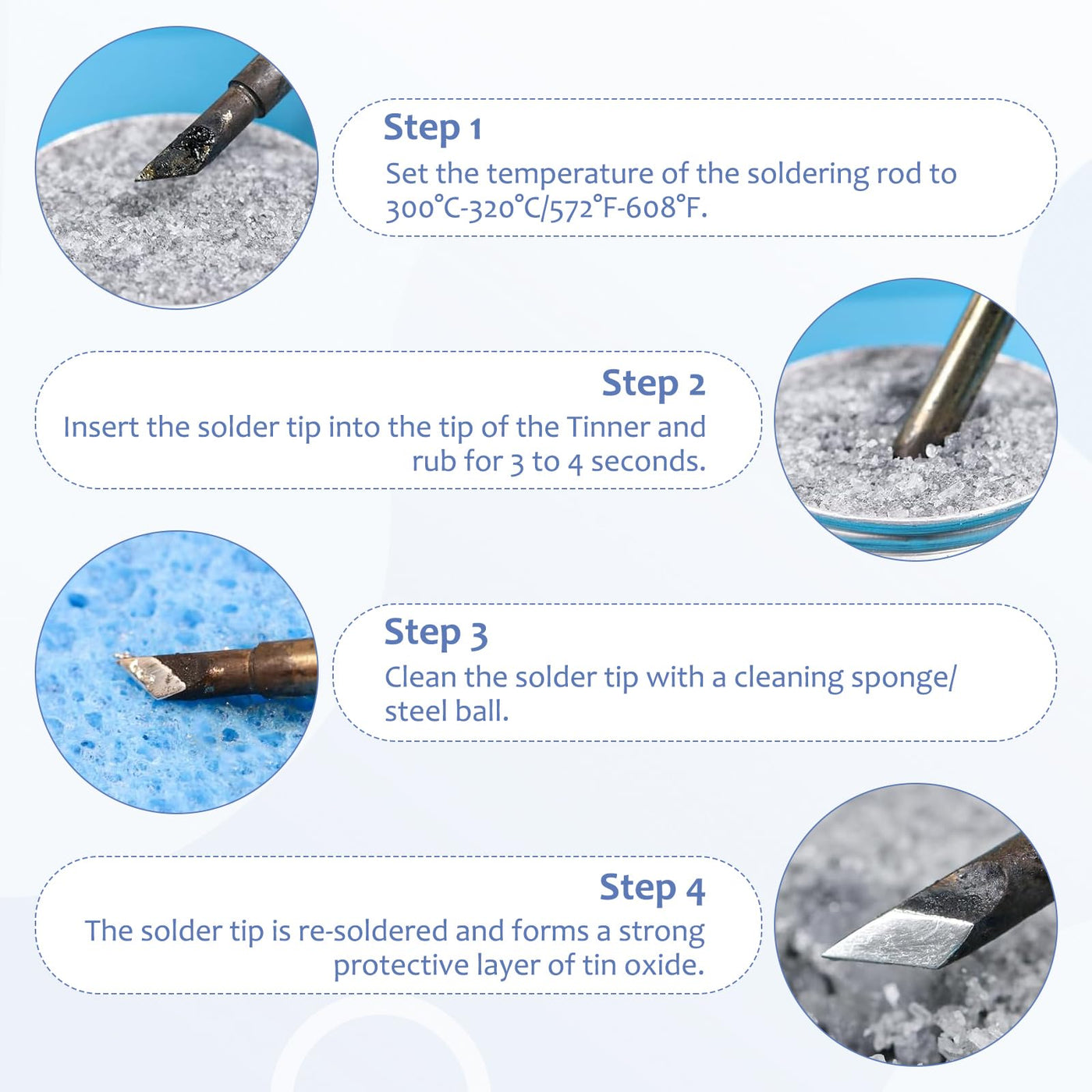 Step 1
Set the temperature of the soldering rod to 300°C-320°C/572°F-608°F.

Step 2
Insert the solder tip into the tip of the Tinner and rub for 3 to 4 seconds.

Step 3
Clean the solder tip with a cleaning sponge/ steel ball.

Step 4
The solder tip is re-soldered and forms a strong protective layer of tin oxide.