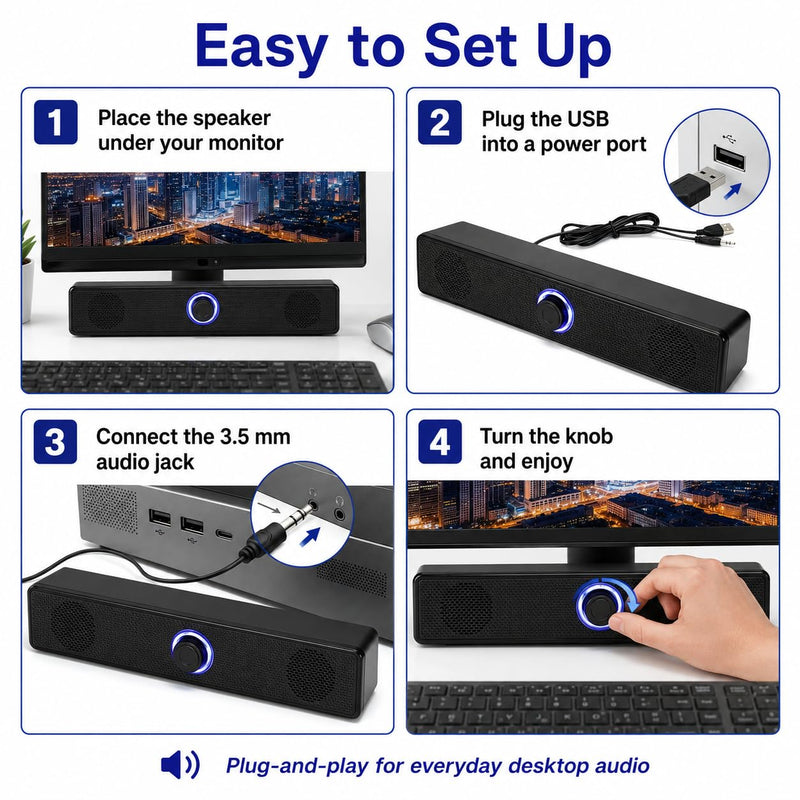 Easy to Set Up

1 Place the speaker under your monitor

2 Plug the USB into a power port

3 Connect the 3.5 mm audio jack

4 Turn the knob and enjoy

Plug-and-play for everyday desktop audio