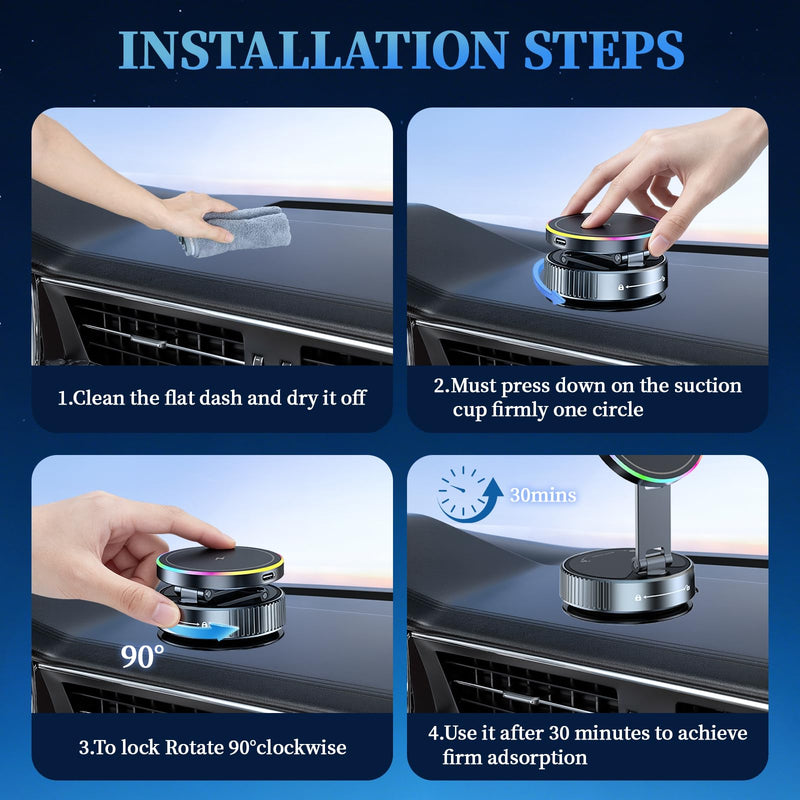 INSTALLATION STEPS

1.Clean the flat dash and dry it off

2.Must press down on the suction cup firmly one circle

90°

3.To lock Rotate 90°clockwise

30mins

4.Use it after 30 minutes to achieve firm adsorption