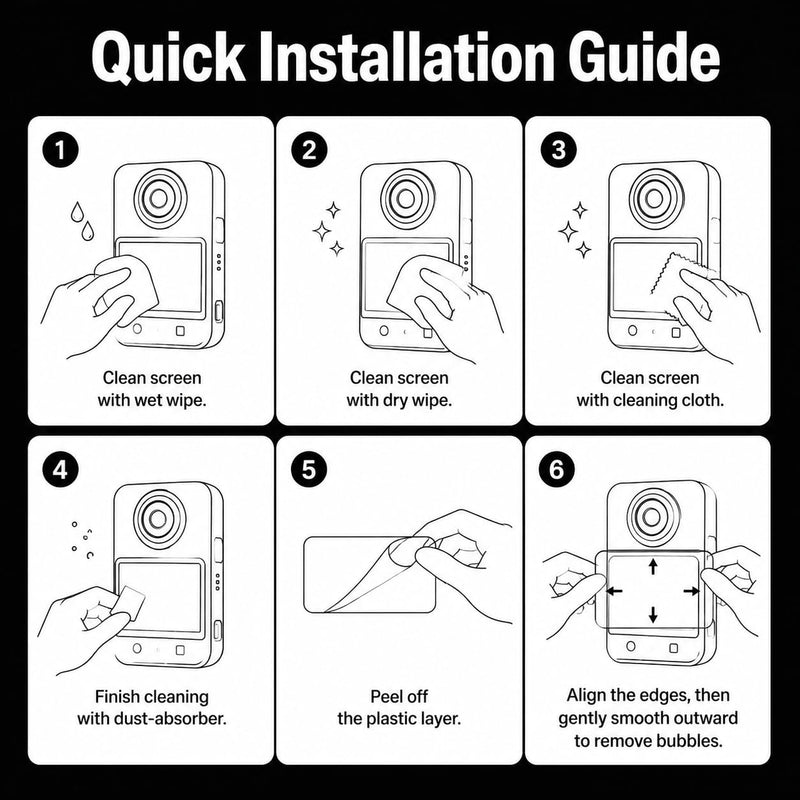 Quick Installation Guide

1

Clean screen with wet wipe.

2

Clean screen with dry wipe.

3

Clean screen with cleaning cloth.

4

Finish cleaning with dust-absorber.

5

Peel off the plastic layer.

6

Align the edges, then gently smooth outward to remove bubbles.