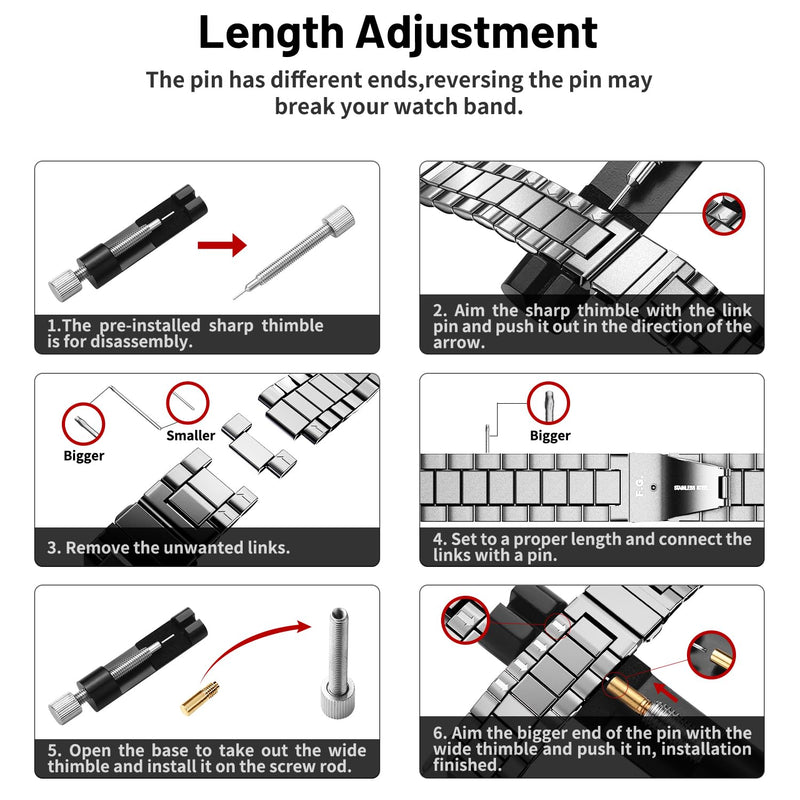 Length Adjustment

The pin has different ends,reversing the pin may break your watch band.

1.The pre-installed sharp thimble is for disassembly.

2. Aim the sharp thimble with the link pin and push it out in the direction of the arrow.

Bigger

Smaller

3. Remove the unwanted links.

Bigger

F.G.

STAINLESS STEEL

4. Set to a proper length and connect the links with a pin.

5. Open the base to take out the wide thimble and install it on the screw rod.

6. Aim the bigger end of the pin with the wide thimble and push it in, installation finished.