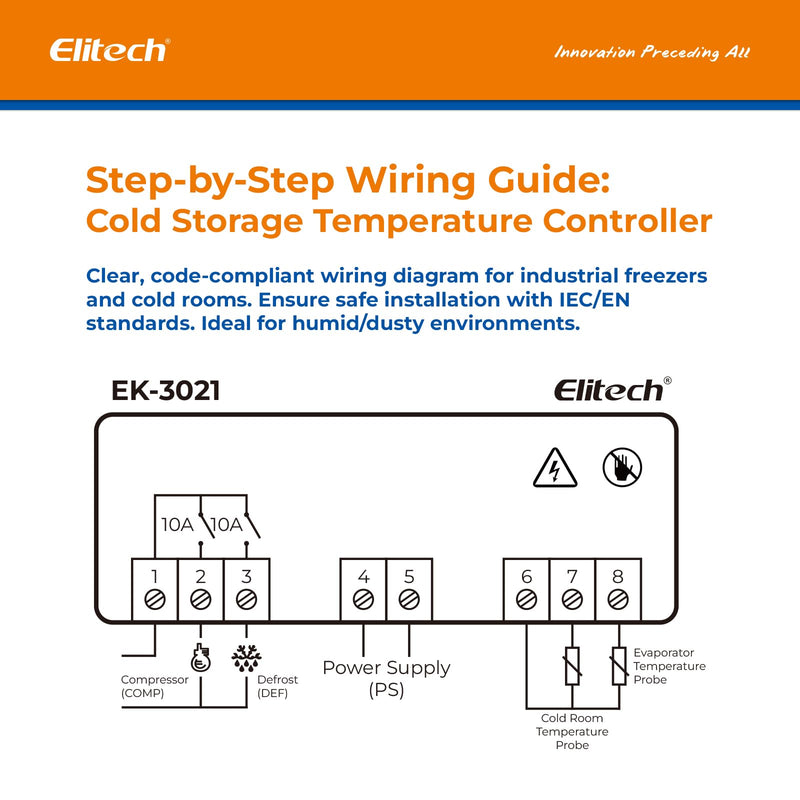 Elitech®

Innovation Preceding All

Step-by-Step Wiring Guide:
Cold Storage Temperature Controller

Clear, code-compliant wiring diagram for industrial freezers and cold rooms. Ensure safe installation with IEC/EN standards. Ideal for humid/dusty environments.

EK-3021

Elitech®

10A 10A

1 2 3

4 5

6 7 8

Compressor (COMP)

Defrost (DEF)

Power Supply (PS)

Evaporator Temperature Probe

Cold Room Temperature Probe