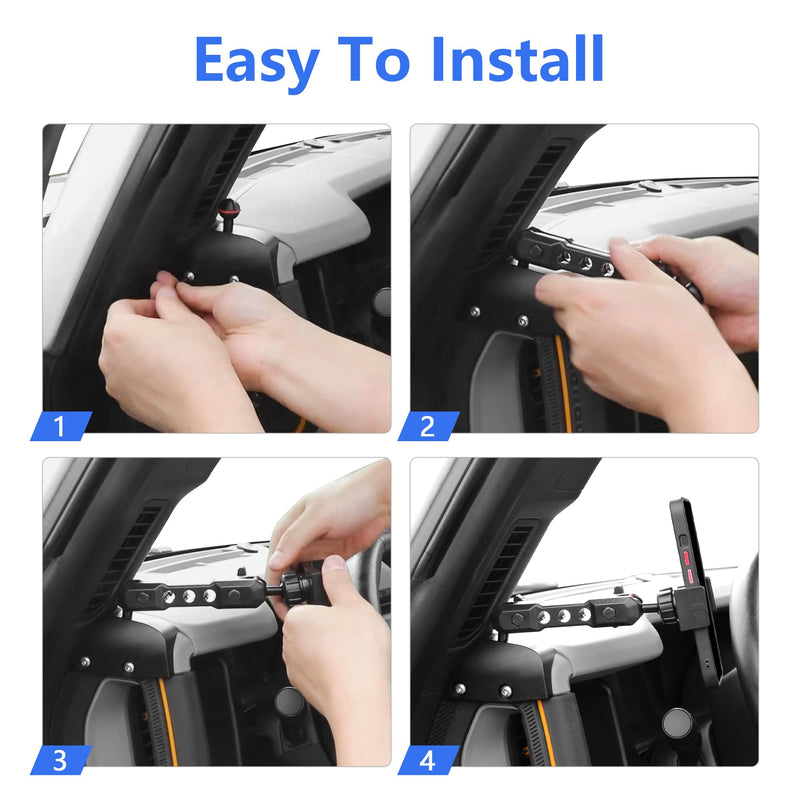 Easy To Install

1

2

3

4