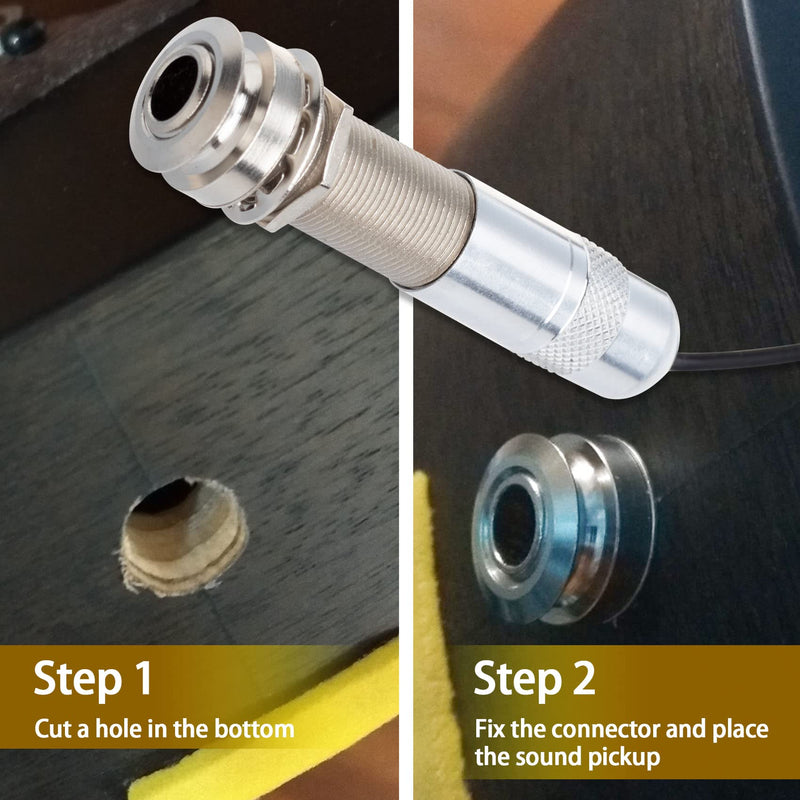 Step 1
Cut a hole in the bottom

Step 2
Fix the connector and place the sound pickup