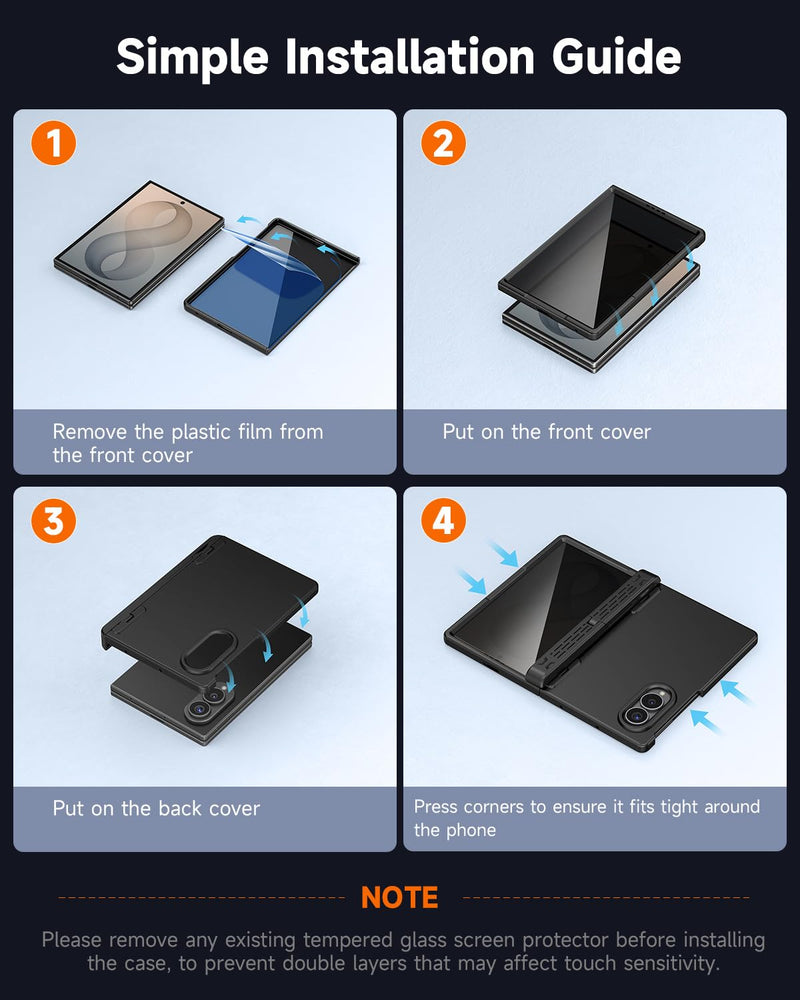 Simple Installation Guide

1

Remove the plastic film from the front cover

2

Put on the front cover

3

Put on the back cover

4

Press corners to ensure it fits tight around the phone

NOTE

Please remove any existing tempered glass screen protector before installing the case, to prevent double layers that may affect touch sensitivity.