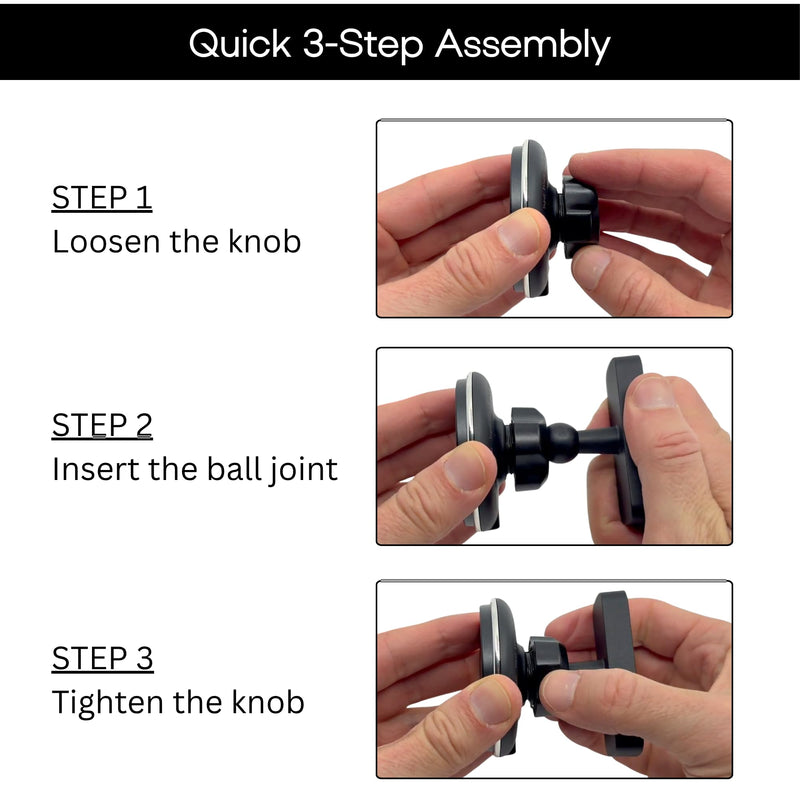 Quick 3-Step Assembly

STEP 1
Loosen the knob

STEP 2
Insert the ball joint

STEP 3
Tighten the knob