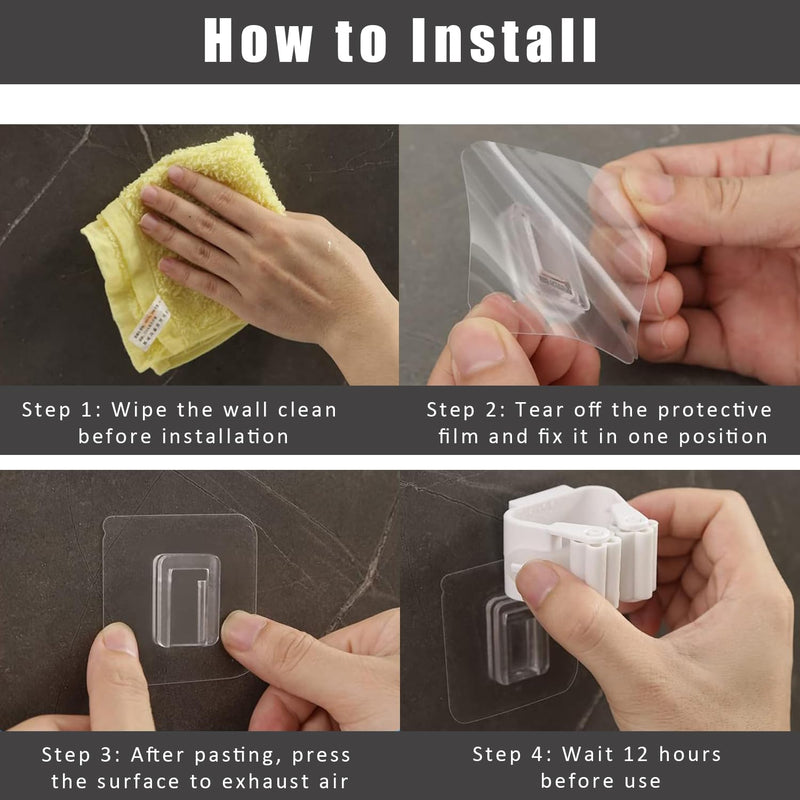 How to Install

Step 1: Wipe the wall clean before installation

Step 2: Tear off the protective film and fix it in one position

Step 3: After pasting, press the surface to exhaust air

Step 4: Wait 12 hours before use