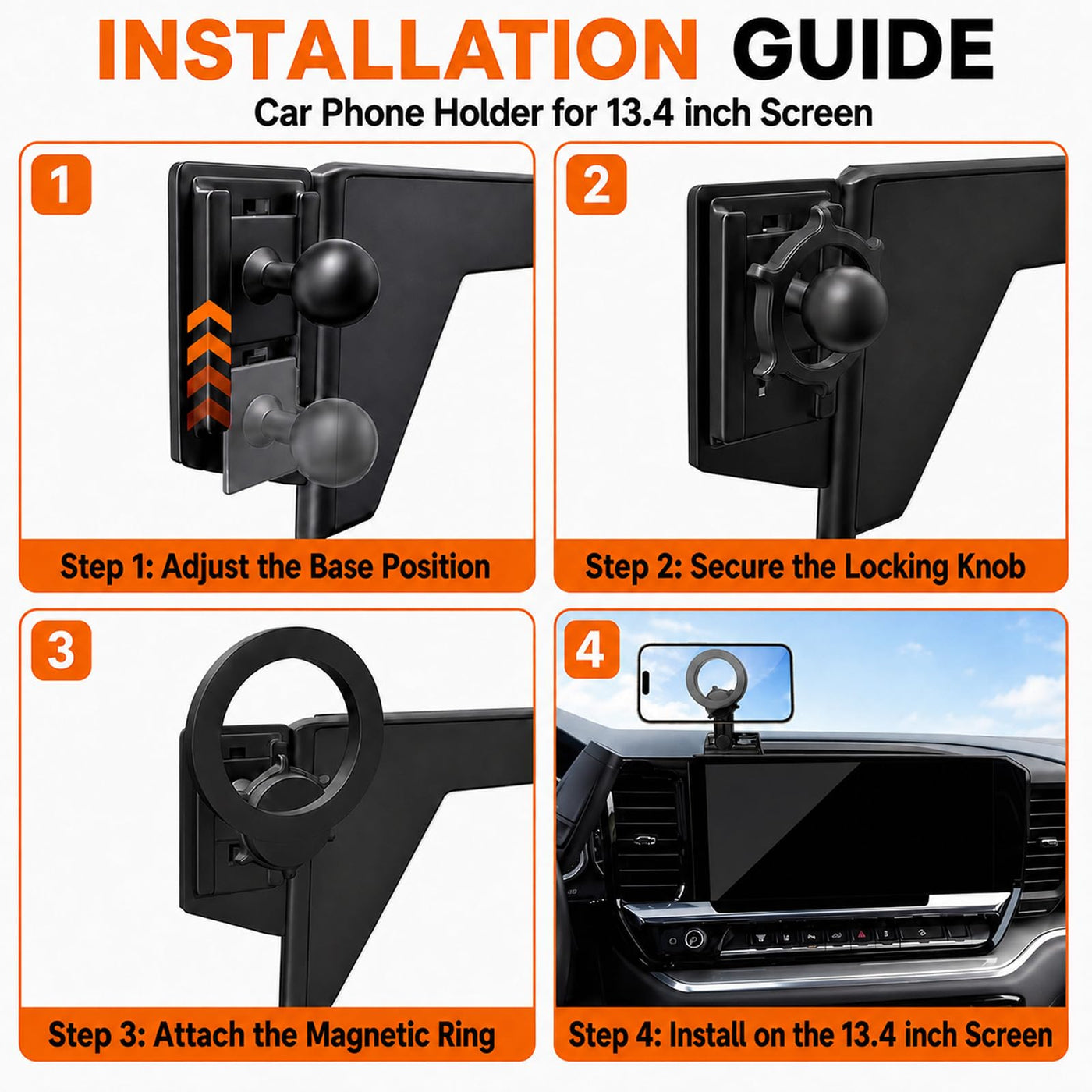 INSTALLATION GUIDE

Car Phone Holder for 13.4 inch Screen

1

Step 1: Adjust the Base Position

2

Step 2: Secure the Locking Knob

3

Step 3: Attach the Magnetic Ring

4

Step 4: Install on the 13.4 inch Screen