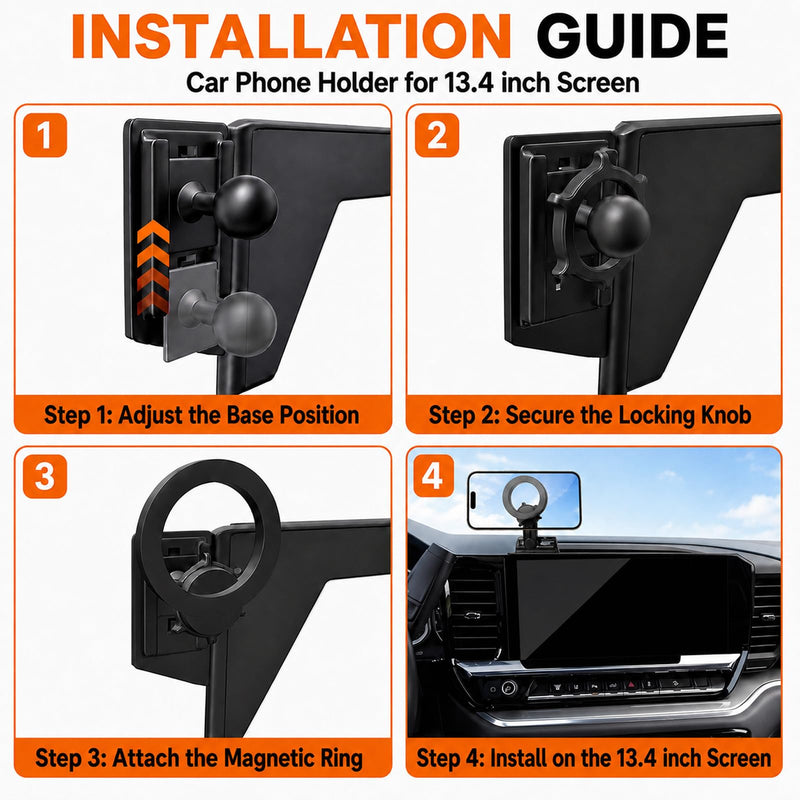 INSTALLATION GUIDE

Car Phone Holder for 13.4 inch Screen

1

Step 1: Adjust the Base Position

2

Step 2: Secure the Locking Knob

3

Step 3: Attach the Magnetic Ring

4

Step 4: Install on the 13.4 inch Screen