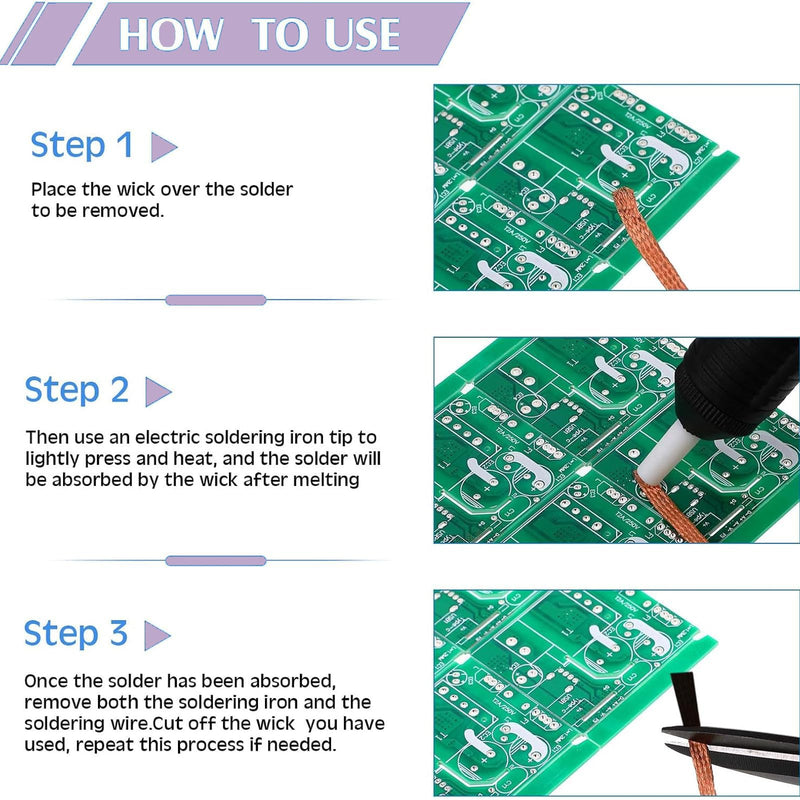 HOW TO USE

Step 1

Place the wick over the solder to be removed.

Step 2

Then use an electric soldering iron tip to lightly press and heat, and the solder will be absorbed by the wick after melting

Step 3

Once the solder has been absorbed, remove both the soldering iron and the soldering wire.Cut off the wick you have used, repeat this process if needed.