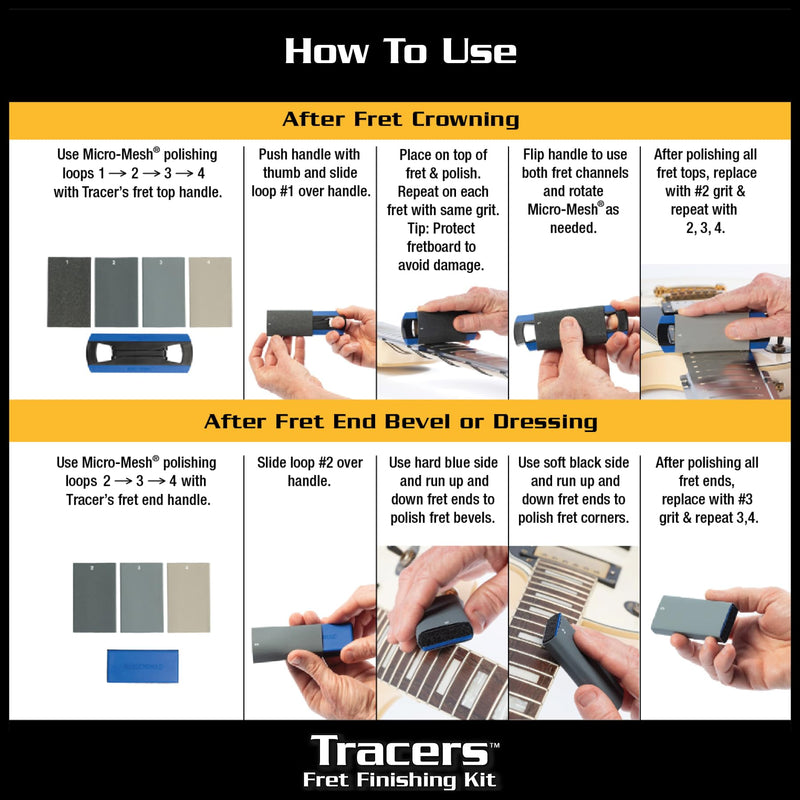 How To Use

After Fret Crowning

Use Micro-Mesh® polishing loops 1 → 2 → 3 → 4 with Tracer's fret top handle.

1 2 3 4

Push handle with thumb and slide loop #1 over handle.

Place on top of fret & polish. Repeat on each fret with same grit. Tip: Protect fretboard to avoid damage.

Flip handle to use both fret channels and rotate Micro-Mesh® as needed.

After polishing all fret tops, replace with #2 grit & repeat with 2, 3, 4.

After Fret End Bevel or Dressing

Use Micro-Mesh® polishing loops 2 → 3 → 4 with Tracer's fret end handle.

2 3 4

Slide loop #2 over handle.

Use hard blue side and run up and down fret ends to polish fret bevels.

Use soft black side and run up and down fret ends to polish fret corners.

After polishing all fret ends, replace with #3 grit & repeat 3,4.

Tracers™
Fret Finishing Kit