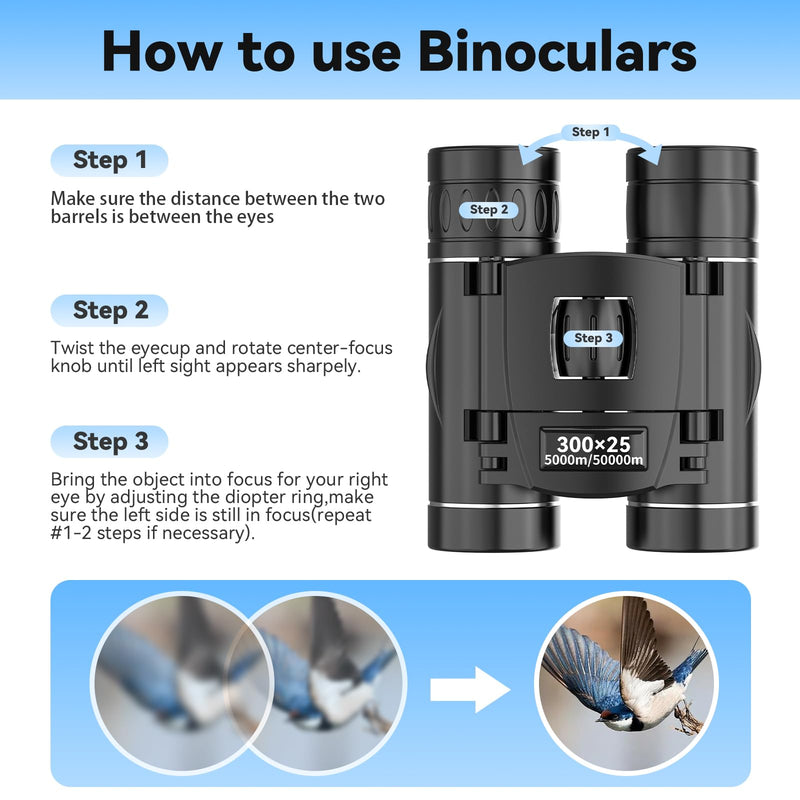 How to use Binoculars

Step 1

Make sure the distance between the two barrels is between the eyes

Step 2

Twist the eyecup and rotate center-focus knob until left sight appears sharpely.

Step 3

Bring the object into focus for your right eye by adjusting the diopter ring,make sure the left side is still in focus(repeat #1-2 steps if necessary).

Step 1

Step 2

Step 3

300×25
5000m/50000m