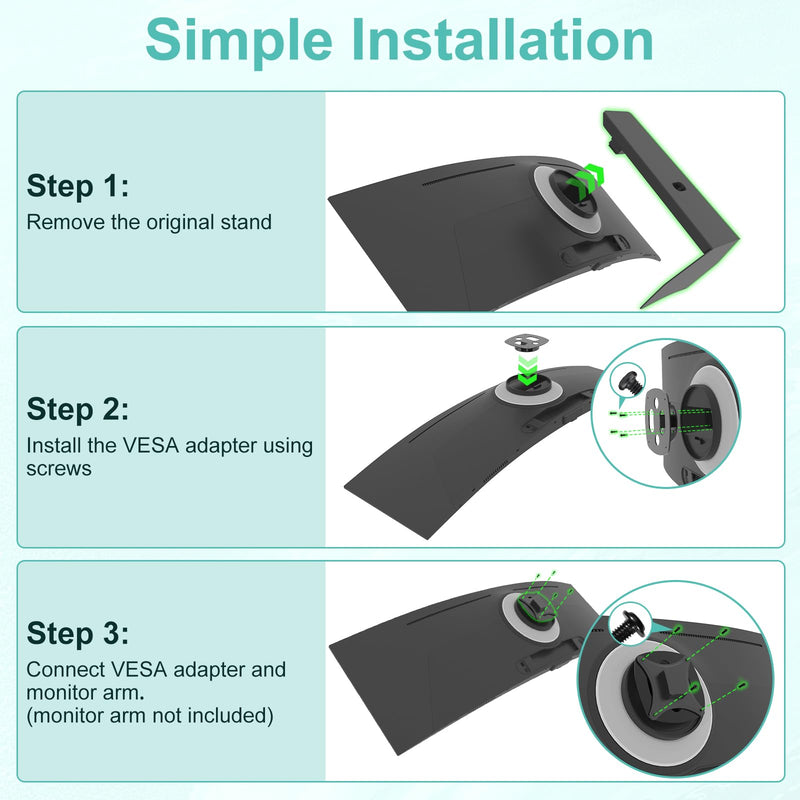 Simple Installation

Step 1:
Remove the original stand

Step 2:
Install the VESA adapter using screws

Step 3:
Connect VESA adapter and monitor arm.
(monitor arm not included)