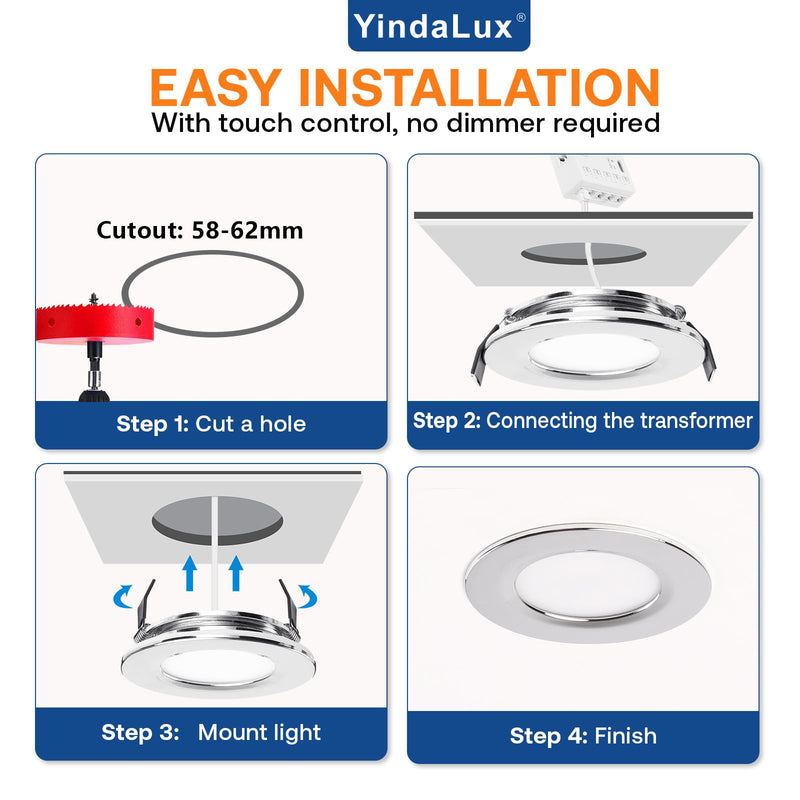 YindaLux®

EASY INSTALLATION
With touch control, no dimmer required

Cutout: 58-62mm

Step 1: Cut a hole

Step 2: Connecting the transformer

Step 3: Mount light

Step 4: Finish