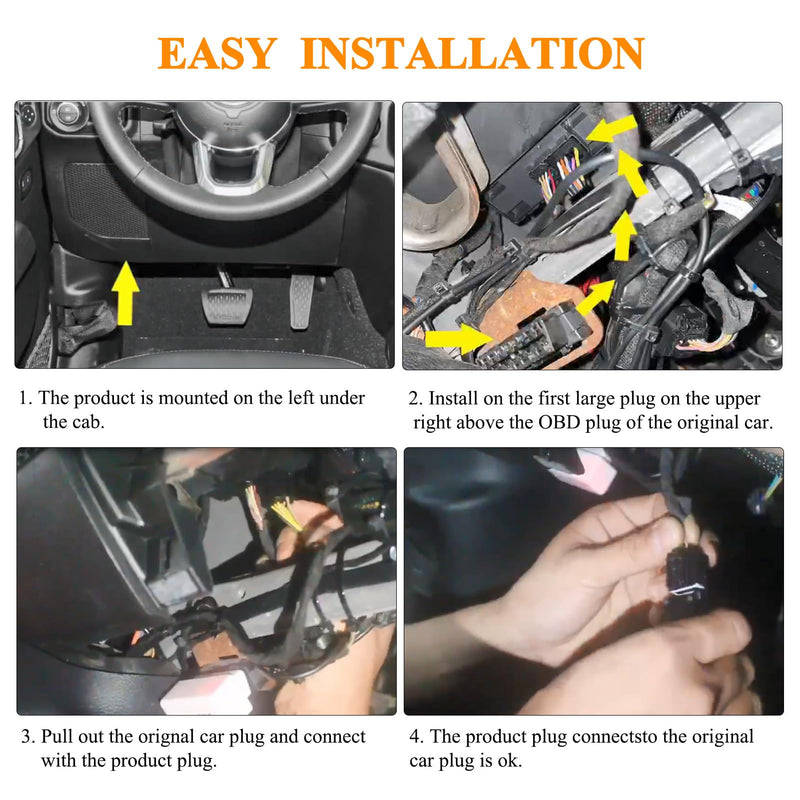 EASY INSTALLATION

1. The product is mounted on the left under the cab.

2. Install on the first large plug on the upper right above the OBD plug of the original car.

3. Pull out the orignal car plug and connect with the product plug.

4. The product plug connectsto the original car plug is ok.