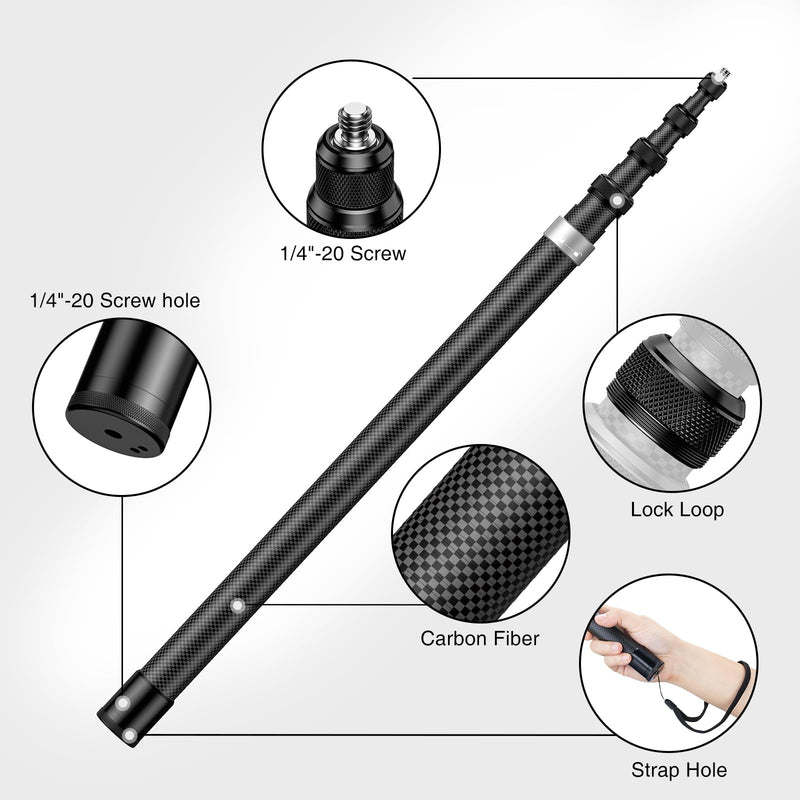 1/4"-20 Screw

1/4"-20 Screw hole

Lock Loop

Carbon Fiber

Strap Hole