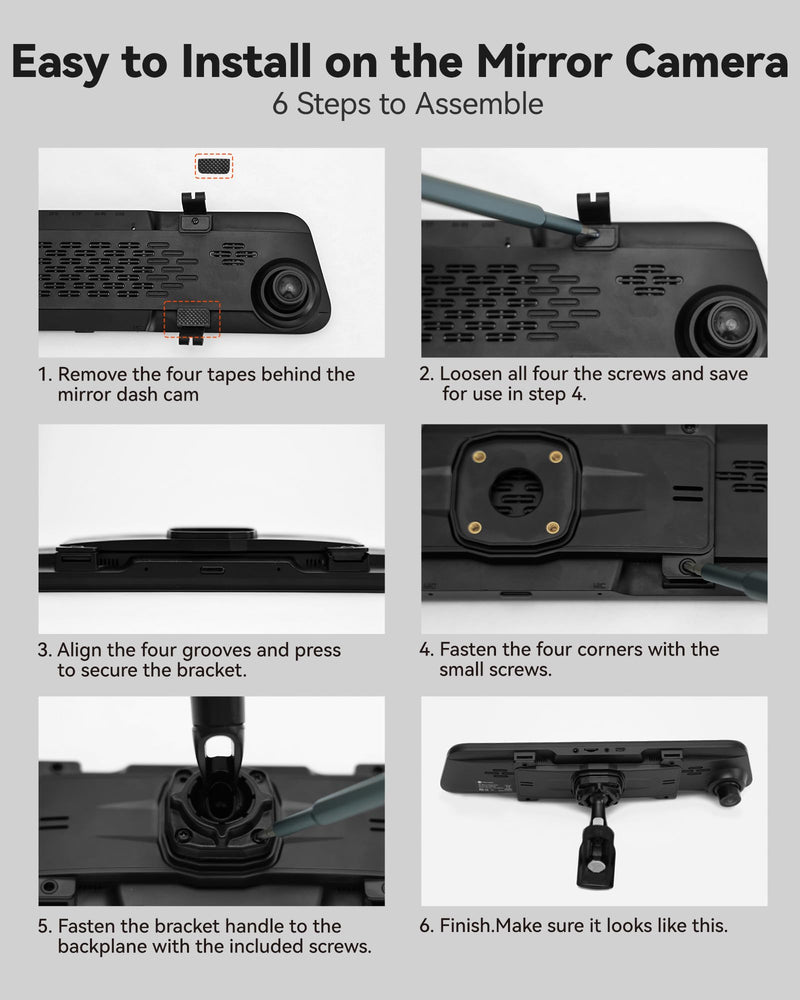 Easy to Install on the Mirror Camera
6 Steps to Assemble

1. Remove the four tapes behind the mirror dash cam

2. Loosen all four the screws and save for use in step 4.

3. Align the four grooves and press to secure the bracket.

4. Fasten the four corners with the small screws.

5. Fasten the bracket handle to the backplane with the included screws.

6. Finish.Make sure it looks like this.