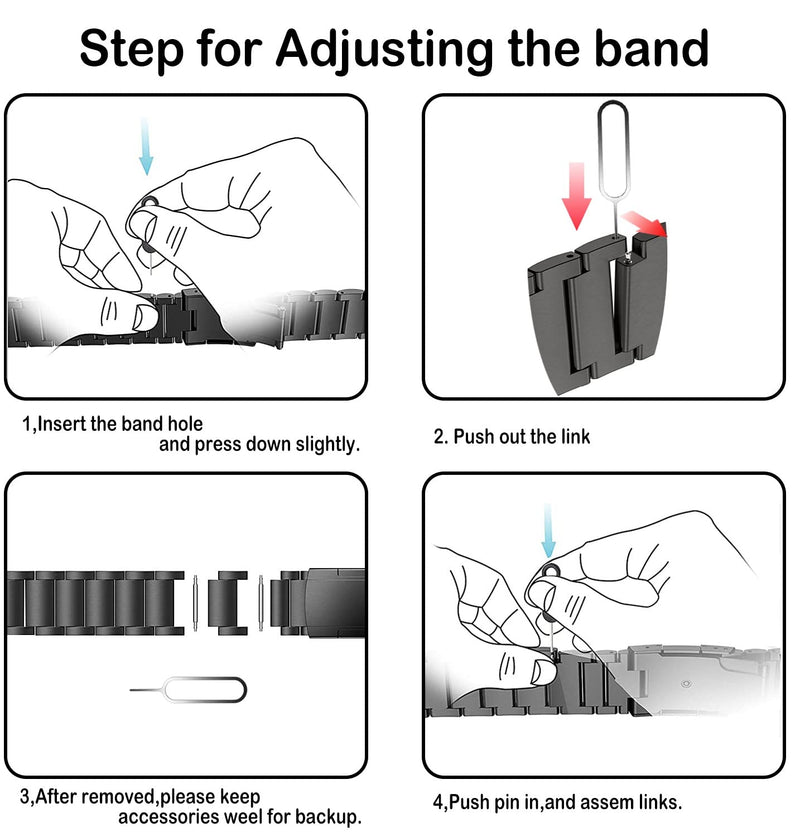 Step for Adjusting the band

1,Insert the band hole and press down slightly.

2. Push out the link

3,After removed,please keep accessories weel for backup.

4,Push pin in,and assem links.