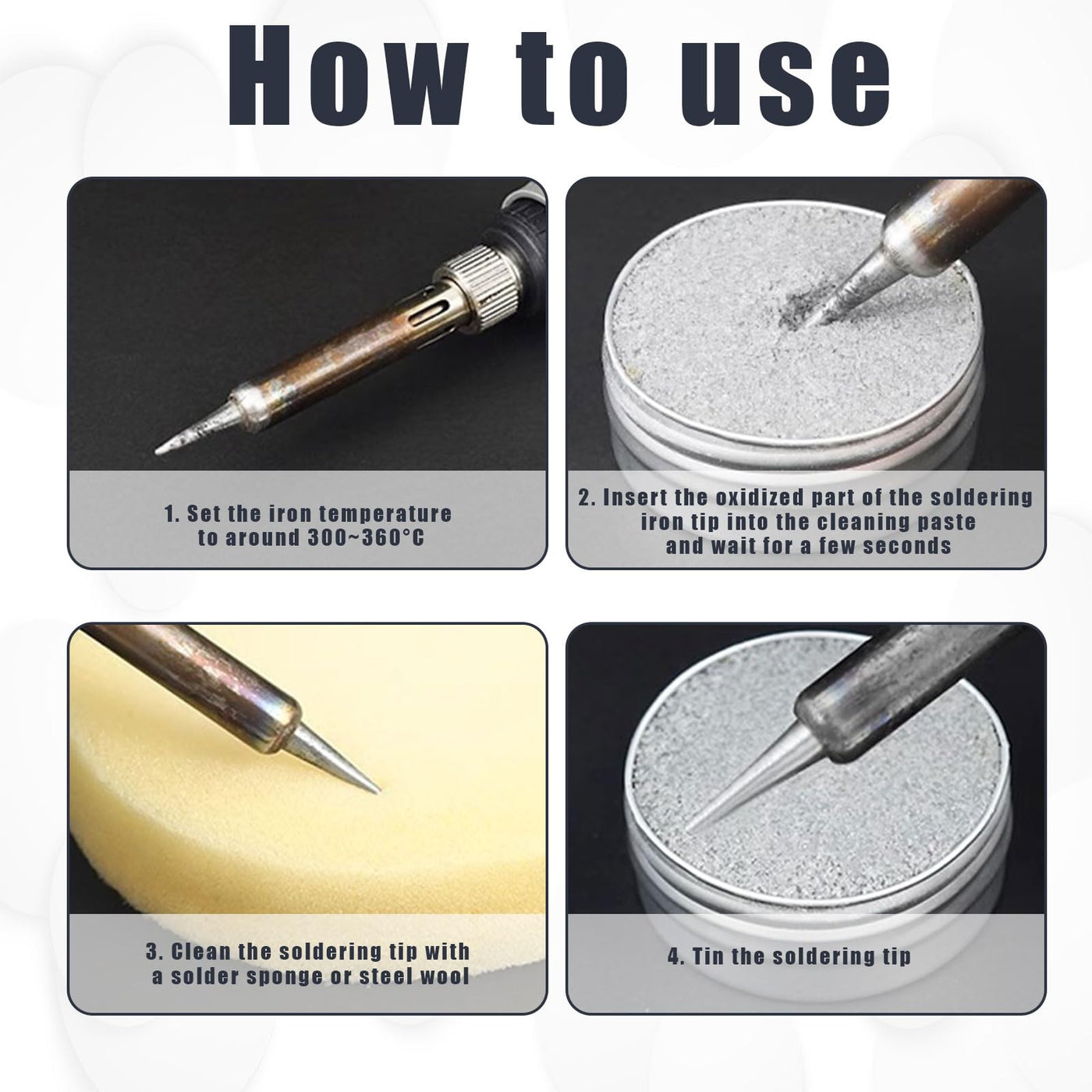 How to use

1. Set the iron temperature to around 300~360°C

2. Insert the oxidized part of the soldering iron tip into the cleaning paste and wait for a few seconds

3. Clean the soldering tip with a solder sponge or steel wool

4. Tin the soldering tip