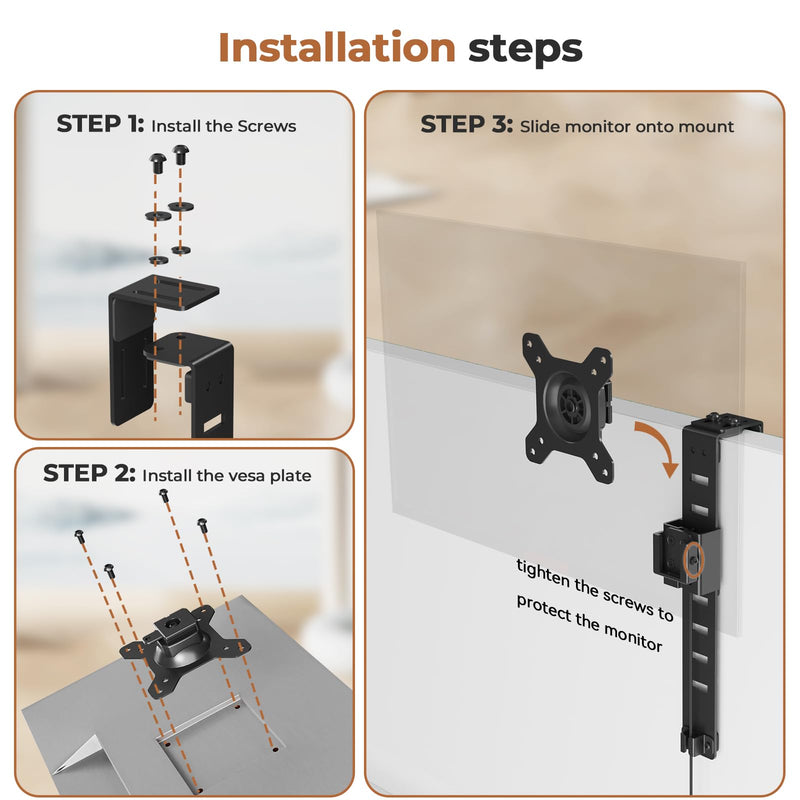 Installation steps

STEP 1: Install the Screws

STEP 2: Install the vesa plate

STEP 3: Slide monitor onto mount

tighten the screws to protect the monitor