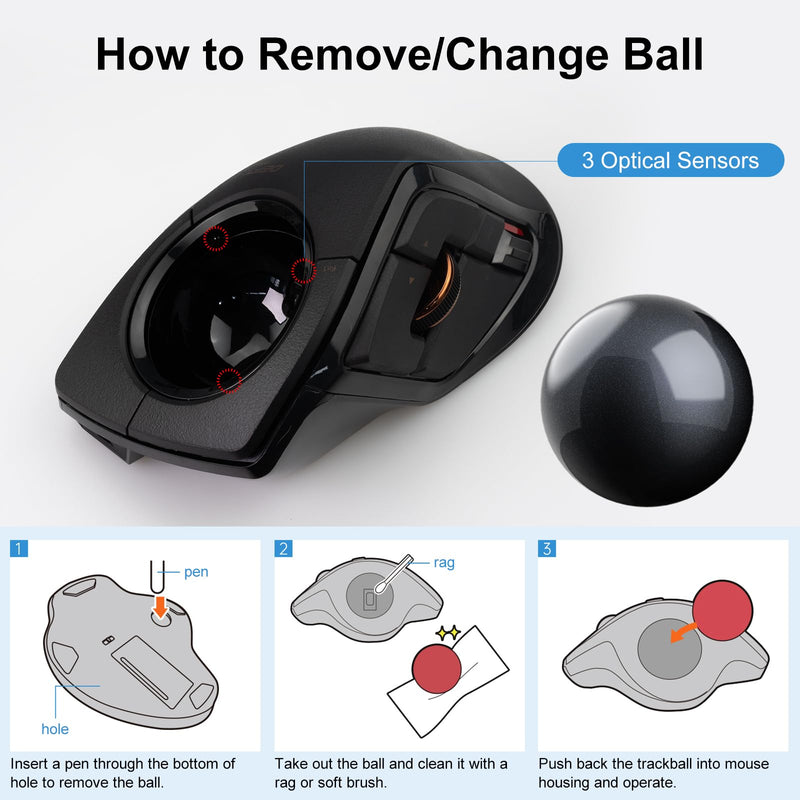 How to Remove/Change Ball

3 Optical Sensors

1

pen

hole

Insert a pen through the bottom of hole to remove the ball.

2

rag

Take out the ball and clean it with a rag or soft brush.

3

Push back the trackball into mouse housing and operate.