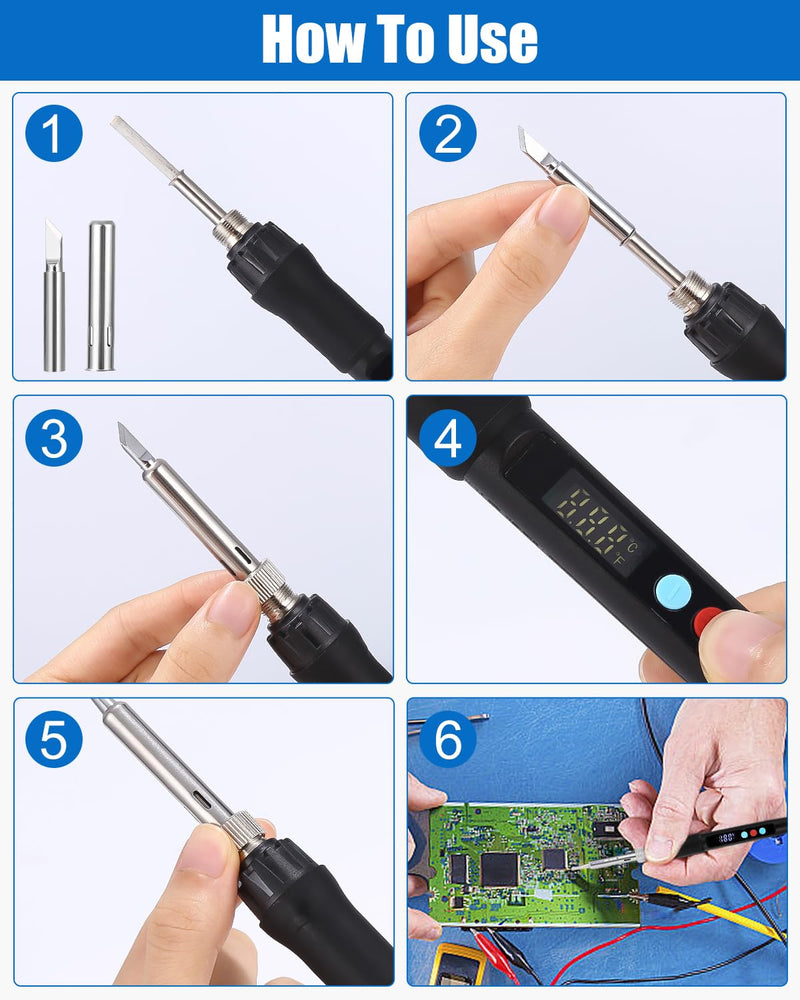 How To Use

1

2

3

4

888 °C °F

5

6