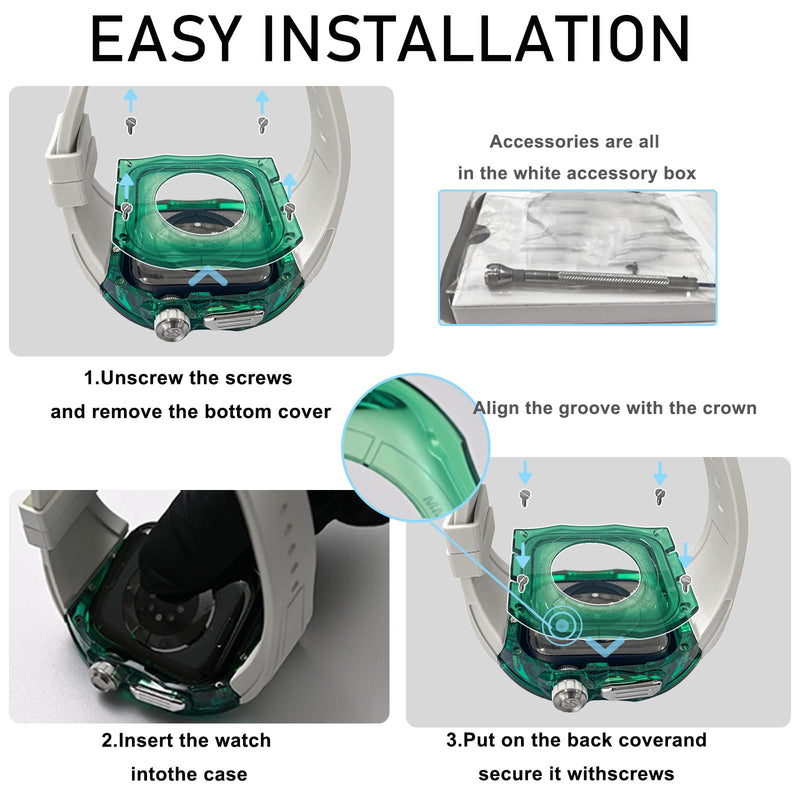 EASY INSTALLATION

Accessories are all in the white accessory box

1.Unscrew the screws and remove the bottom cover

Align the groove with the crown

2.Insert the watch intothe case

3.Put on the back coverand secure it withscrews