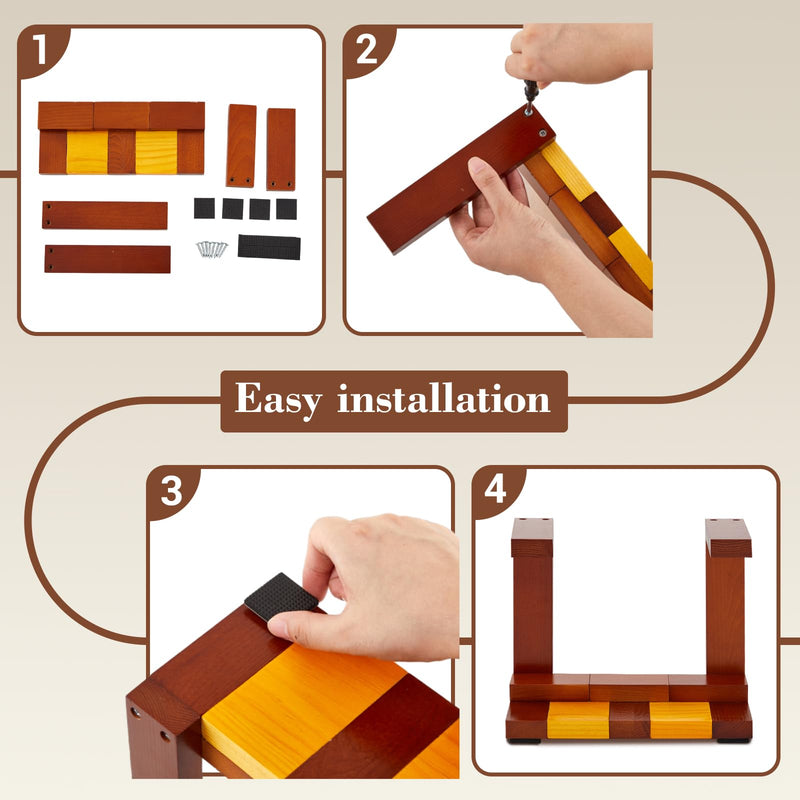 1

2

Easy installation

3

4