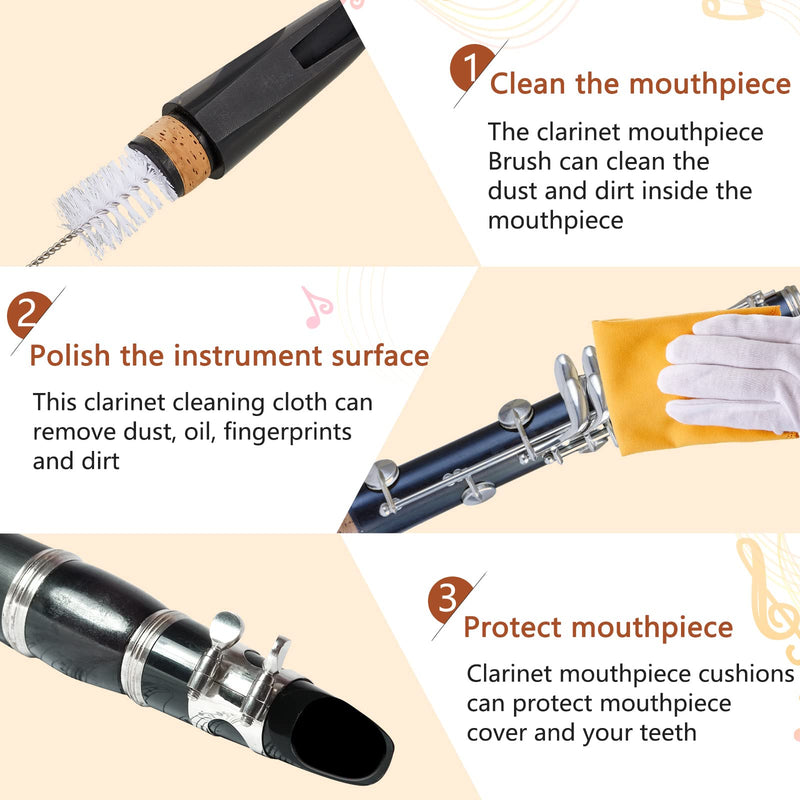 1 Clean the mouthpiece

The clarinet mouthpiece Brush can clean the dust and dirt inside the mouthpiece

2 Polish the instrument surface

This clarinet cleaning cloth can remove dust, oil, fingerprints and dirt

3 Protect mouthpiece

Clarinet mouthpiece cushions can protect mouthpiece cover and your teeth