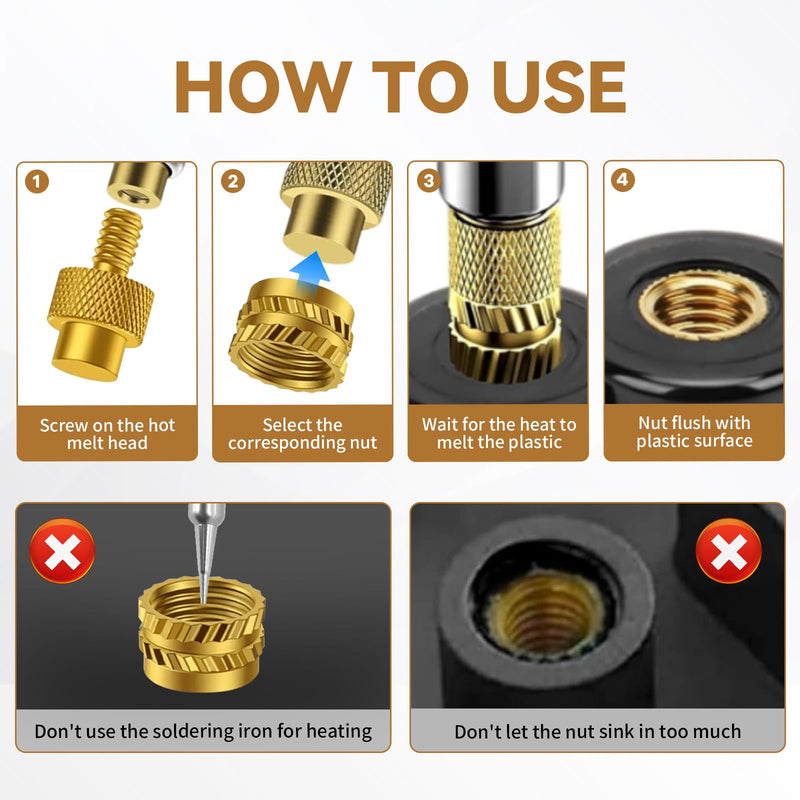 HOW TO USE

1
Screw on the hot melt head

2
Select the corresponding nut

3
Wait for the heat to melt the plastic

4
Nut flush with plastic surface

Don't use the soldering iron for heating

Don't let the nut sink in too much